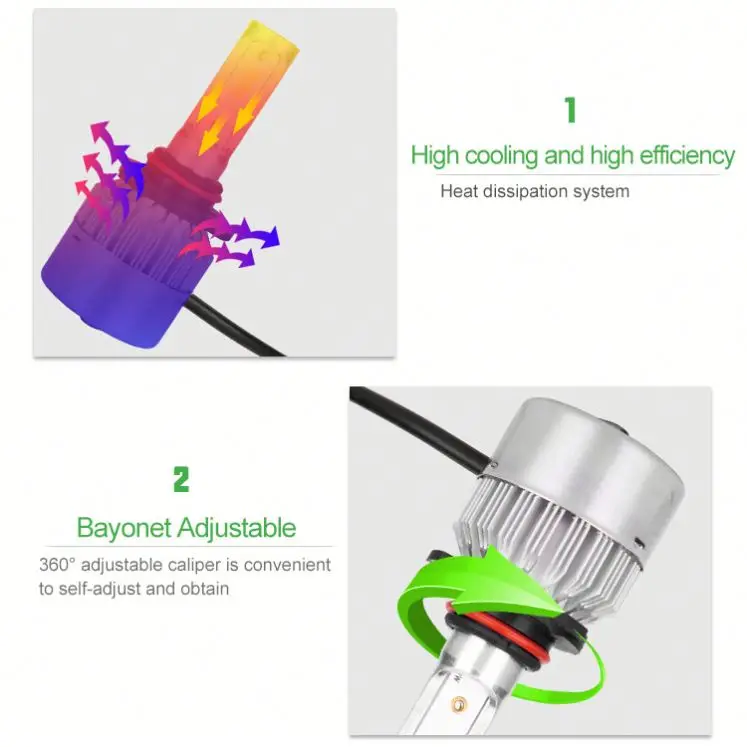 1

High cooling and high efficiency

Heat dissipation system

2

Bayonet Adjustable

360° adjustable caliper is convenient to self-adjust and obtain