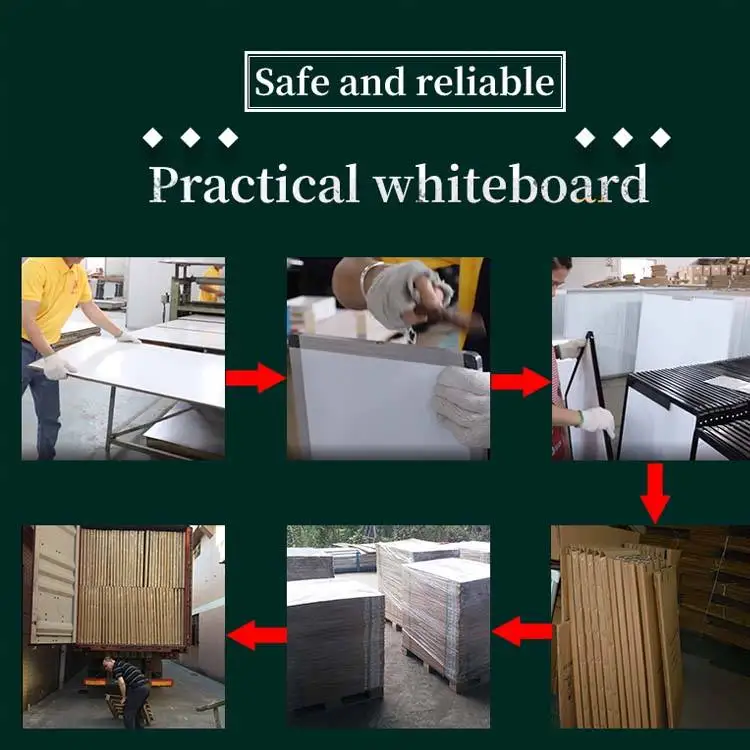 Safe and reliable

Practical whiteboard