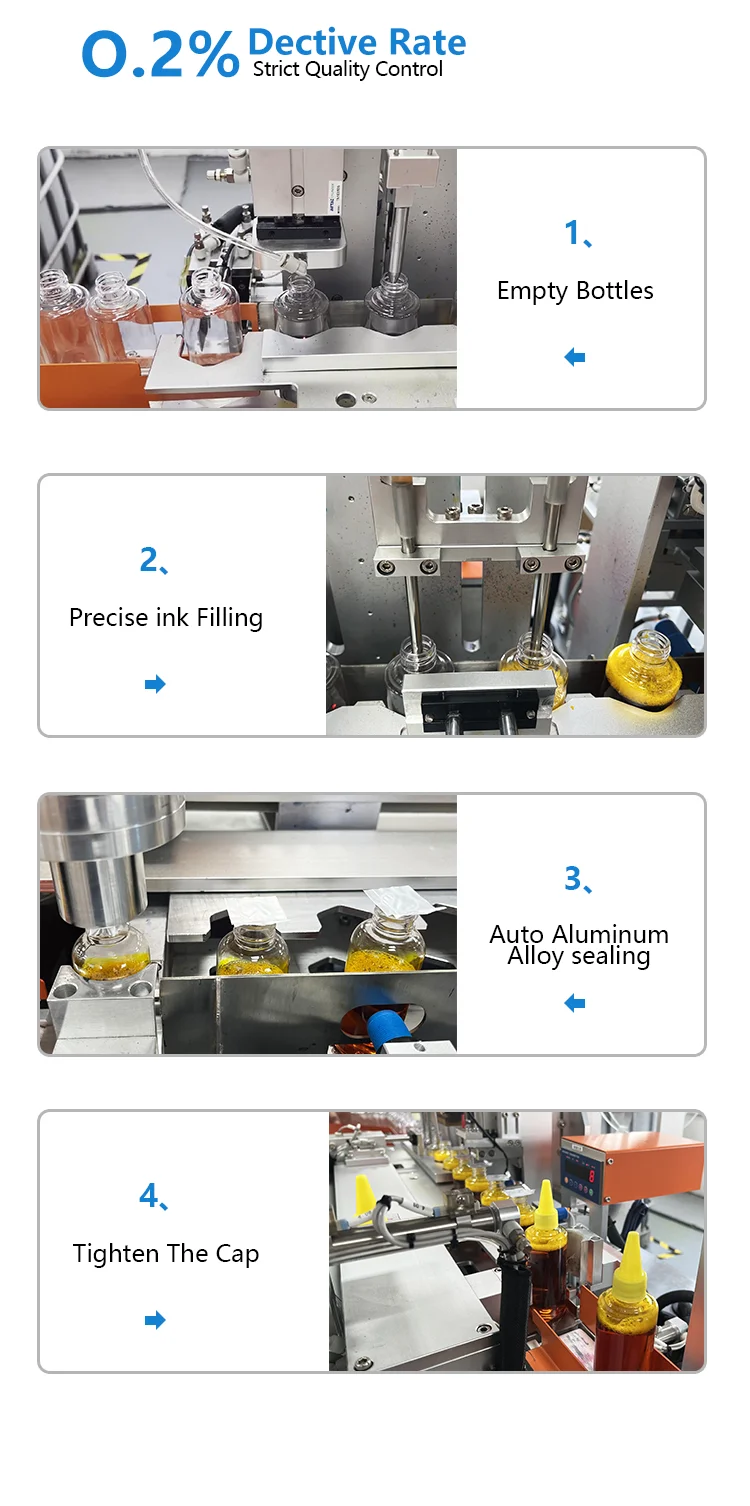 0.2% Dective Rate
Strict Quality Control

1、
Empty Bottles

2、
Precise ink Filling

3、
Auto Aluminum Alloy sealing

4、
Tighten The Cap