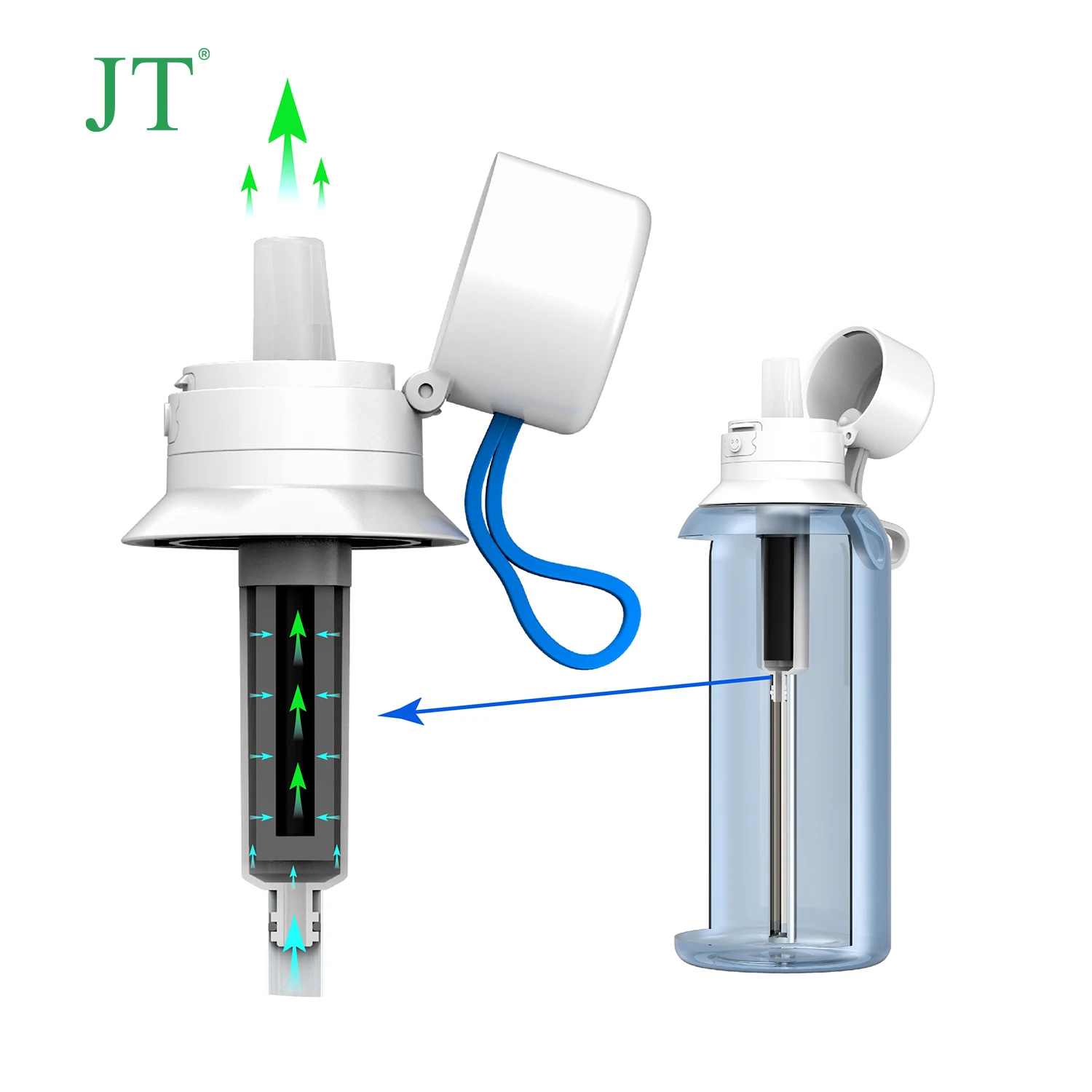 JT®