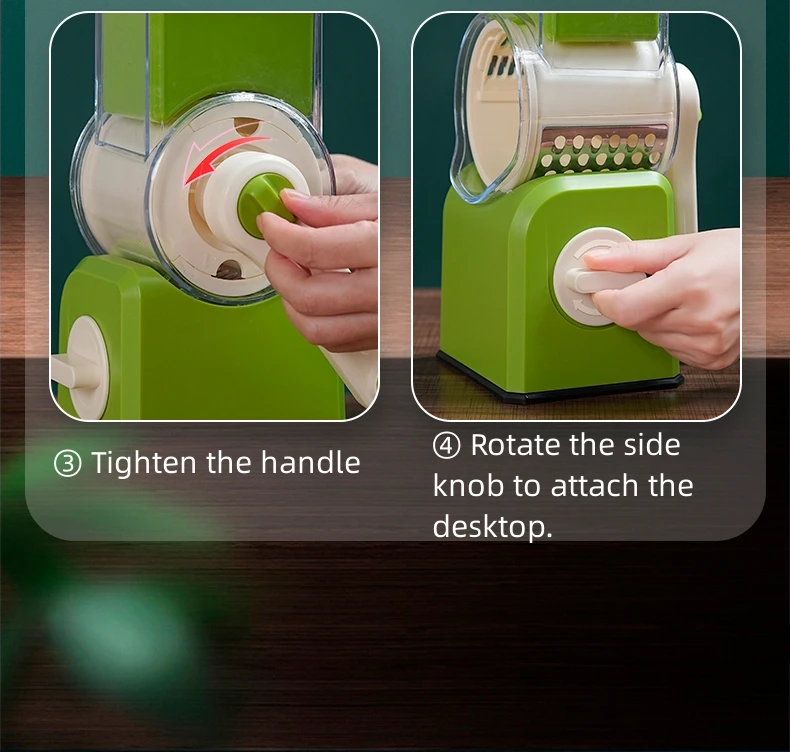 ③ Tighten the handle

④ Rotate the side knob to attach the desktop.