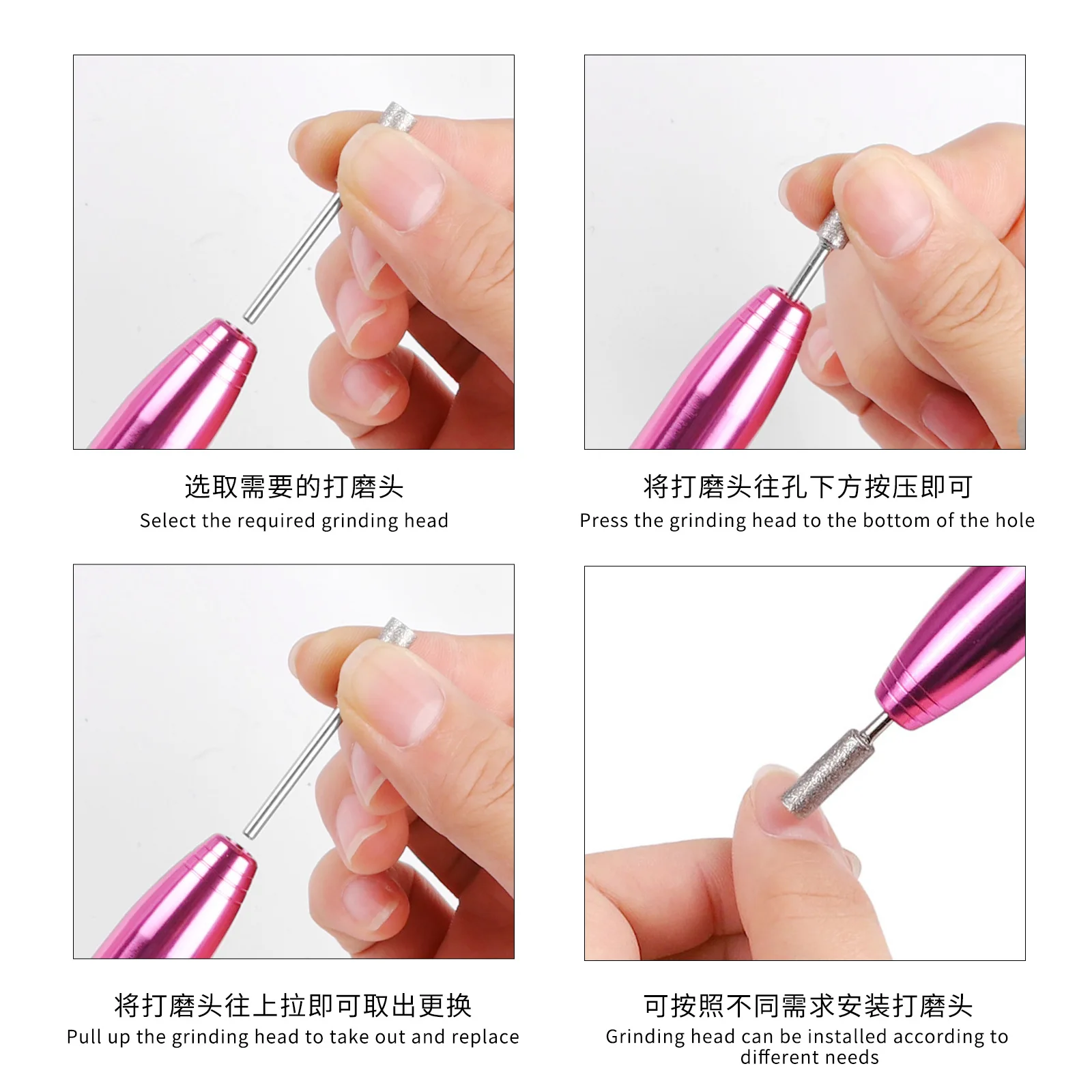 选取需要的打磨头
Select the required grinding head

将打磨头往孔下方按压即可
Press the grinding head to the bottom of the hole

将打磨头往上拉即可取出更换
Pull up the grinding head to take out and replace

可按照不同需求安装打磨头
Grinding head can be installed according to different needs