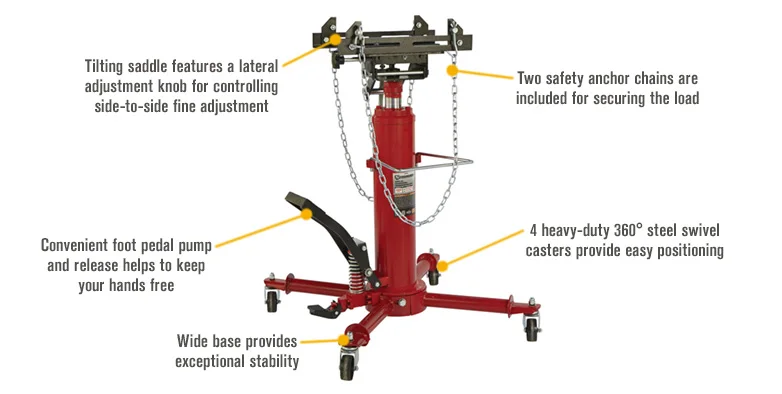 Tilting saddle features a lateral adjustment knob for controlling side-to-side fine adjustment

Two safety anchor chains are included for securing the load

Convenient foot pedal pump and release helps to keep your hands free

4 heavy-duty 360° steel swivel casters provide easy positioning

Wide base provides exceptional stability