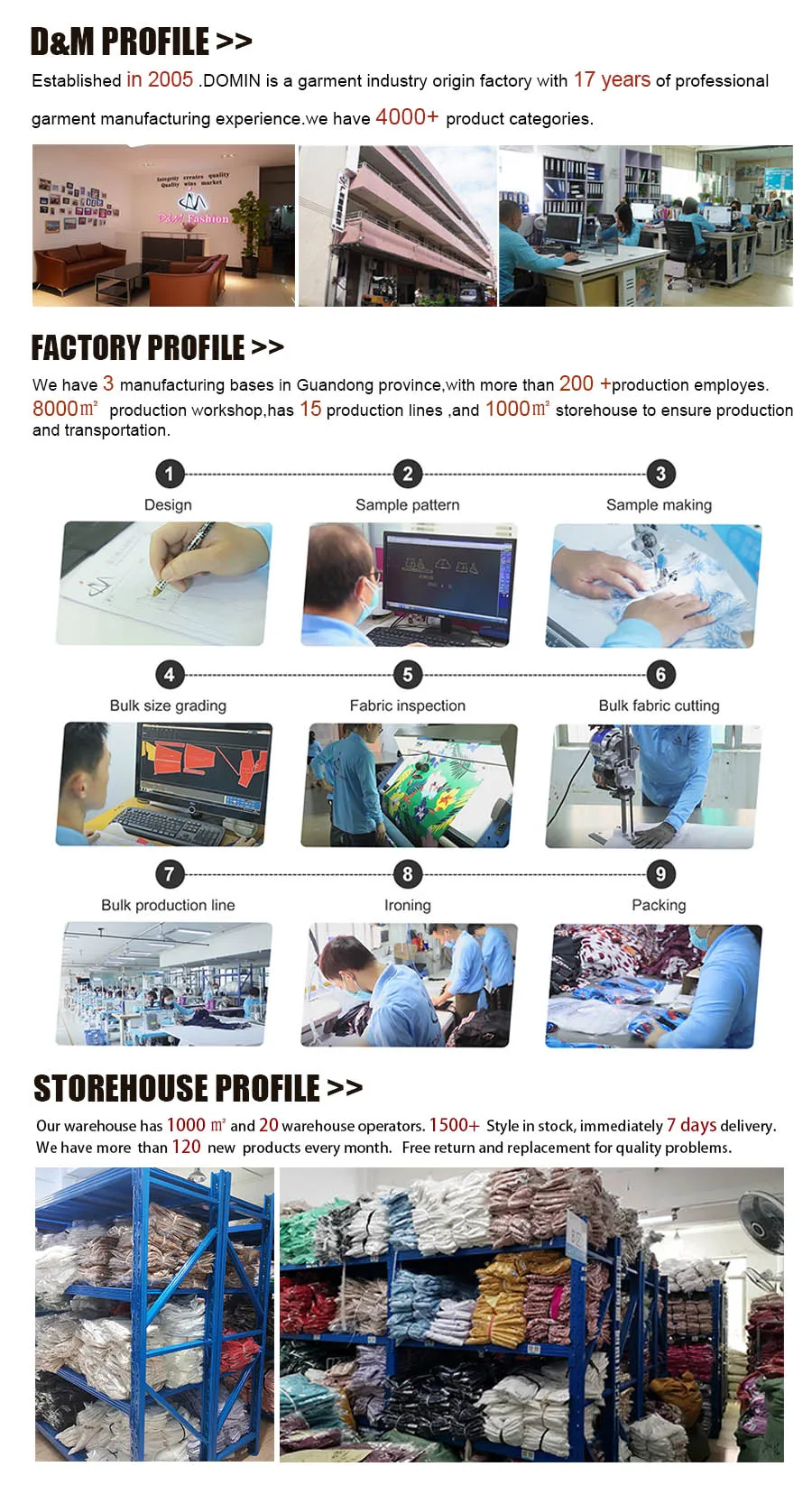 D&M PROFILE >>

Established in 2005 .DOMIN is a garment industry origin factory with 17 years of professional garment manufacturing experience.we have 4000+ product categories.

Integrity creates quality
Quality wins market
D&M Fashion

FACTORY PROFILE >>

We have 3 manufacturing bases in Guandong province,with more than 200 +production employes. 8000㎡ production workshop,has 15 production lines ,and 1000㎡ storehouse to ensure production and transportation.

1 Design
2 Sample pattern
3 Sample making
4 Bulk size grading
5 Fabric inspection
6 Bulk fabric cutting
7 Bulk production line
8 Ironing
9 Packing

STOREHOUSE PROFILE >>

Our warehouse has 1000 ㎡ and 20 warehouse operators. 1500+ Style in stock, immediately 7 days delivery. We have more than 120 new products every month. Free return and replacement for quality problems.