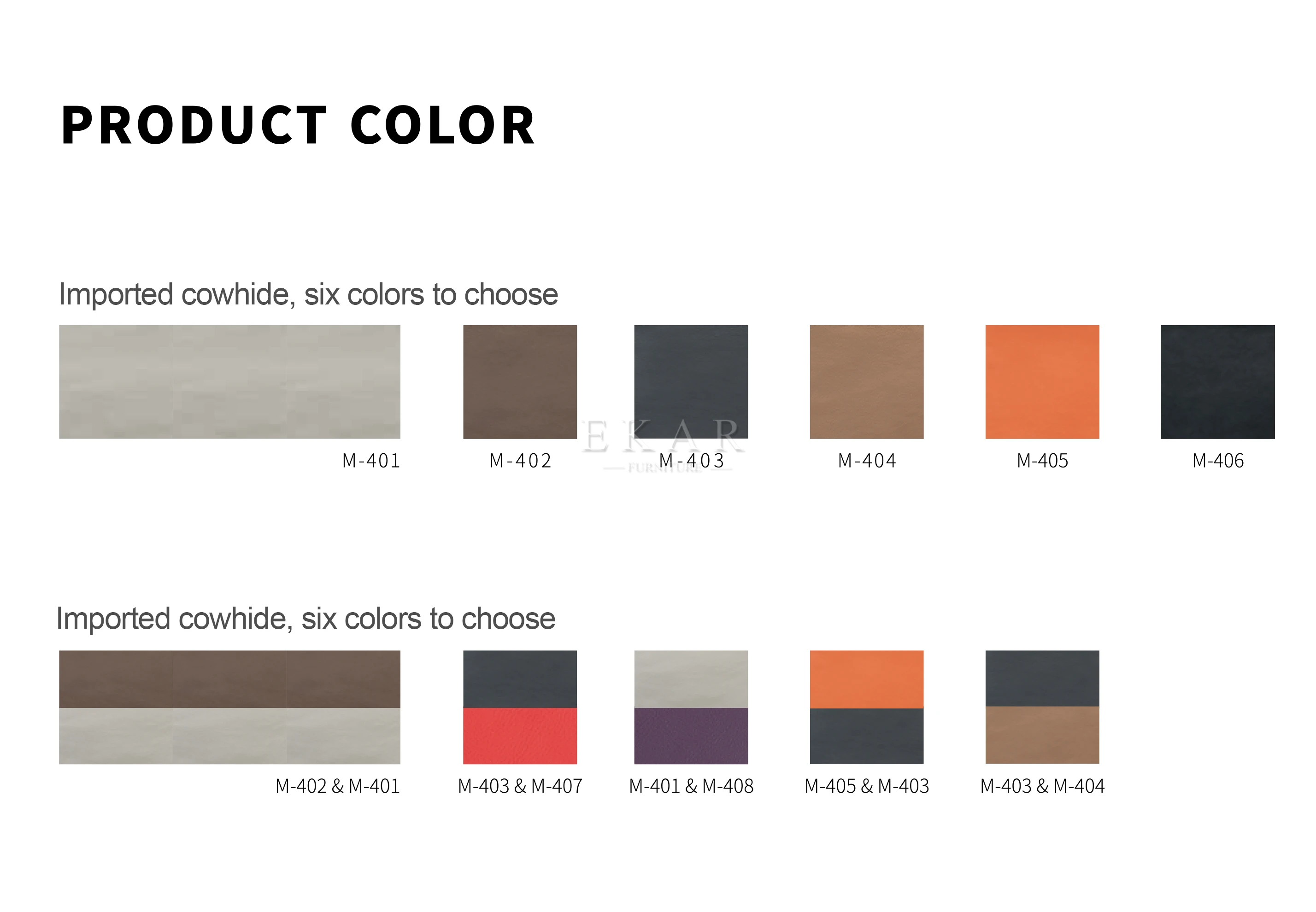 PRODUCT COLOR

Imported cowhide, six colors to choose

M-401

M-402

M-403

M-404

M-405

M-406

Imported cowhide, six colors to choose

M-402 & M-401

M-403 & M-407

M-401 & M-408

M-405 & M-403

M-403 & M-404

EKAR
FURNITURE