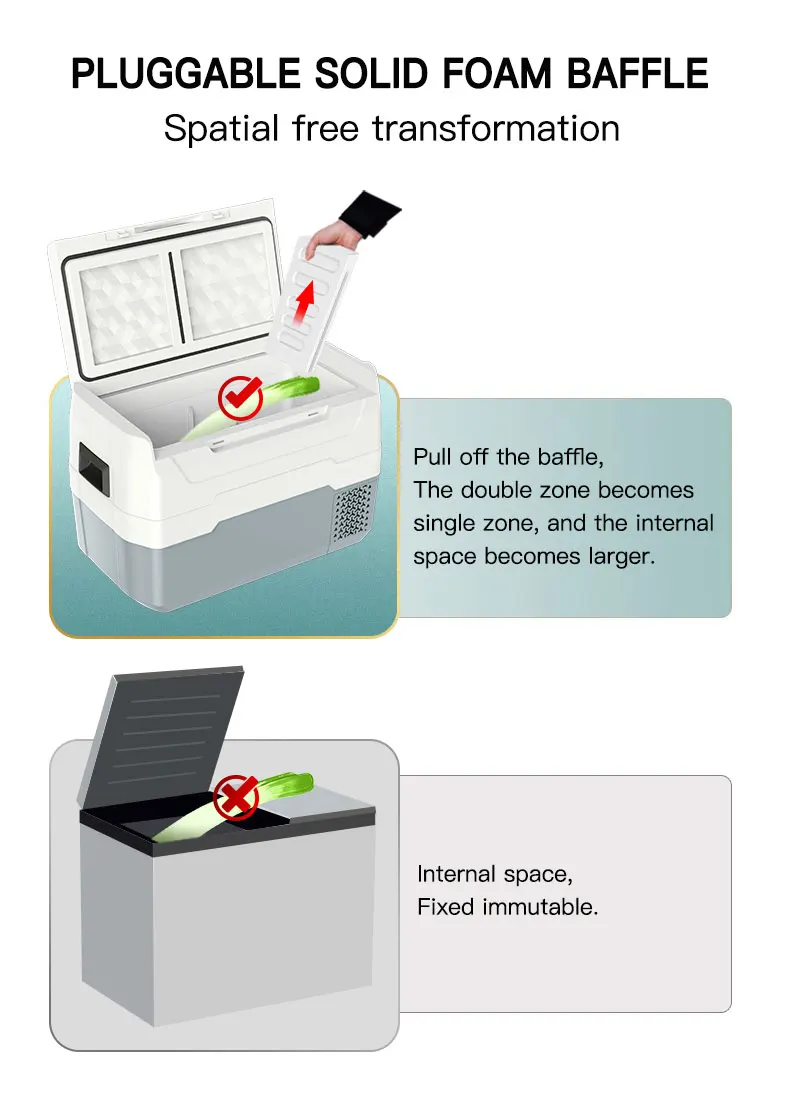 PLUGGABLE SOLID FOAM BAFFLE

Spatial free transformation

Pull off the baffle,
The double zone becomes single zone, and the internal space becomes larger.

Internal space,
Fixed immutable.