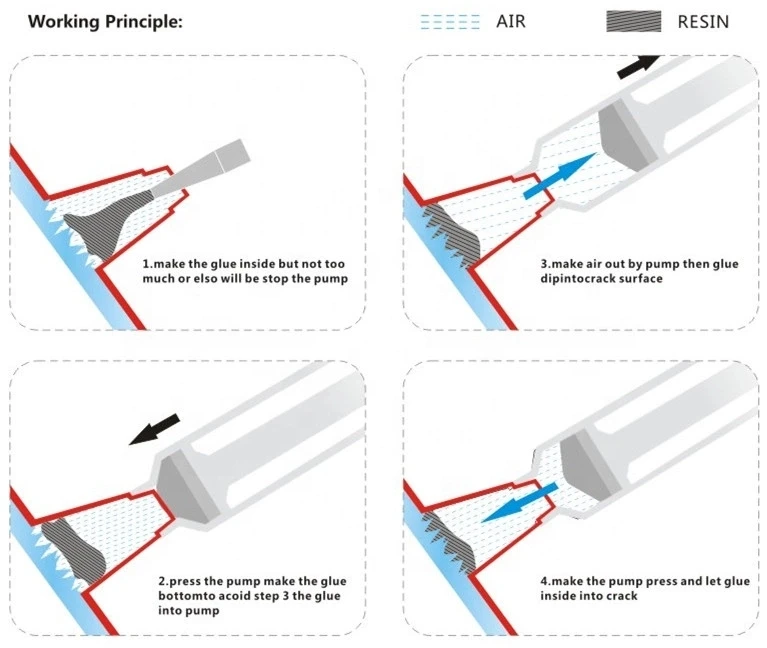 Working Principle:

AIR

RESIN

1.make the glue inside but not too much or elso will be stop the pump

3.make air out by pump then glue dipintocrack surface

2.press the pump make the glue bottomto acoid step 3 the glue into pump

4.make the pump press and let glue inside into crack