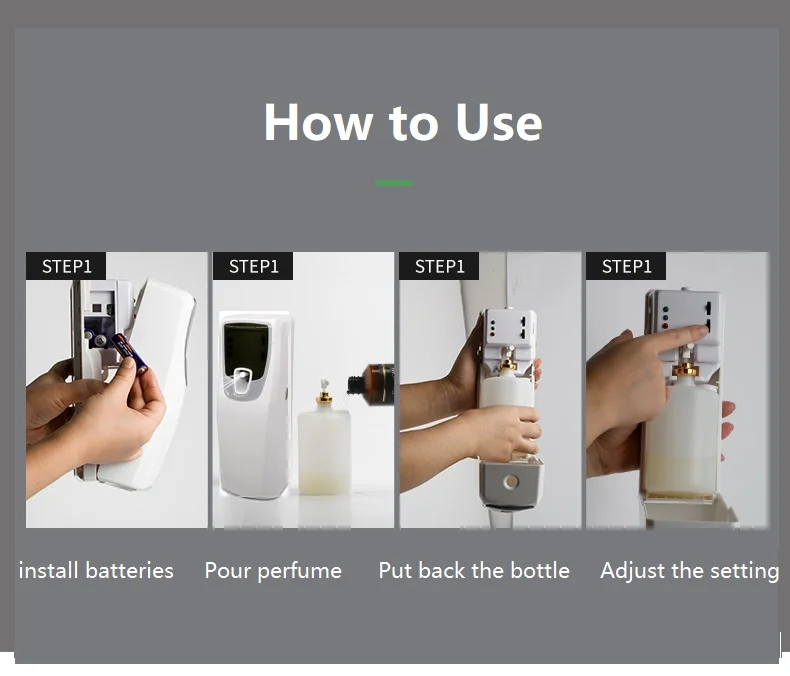 How to Use

STEP1

install batteries

STEP1

Pour perfume

STEP1

Put back the bottle

STEP1

Adjust the setting