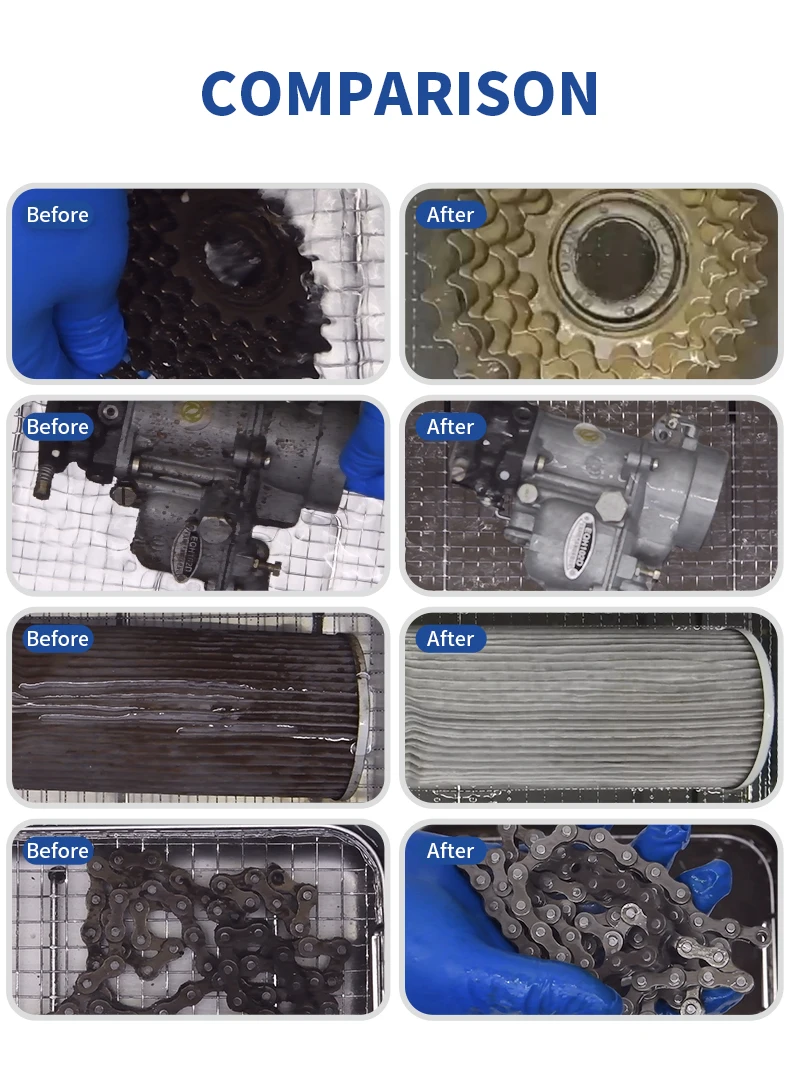 COMPARISON

Before

After

Before

After

Before

After

Before

After