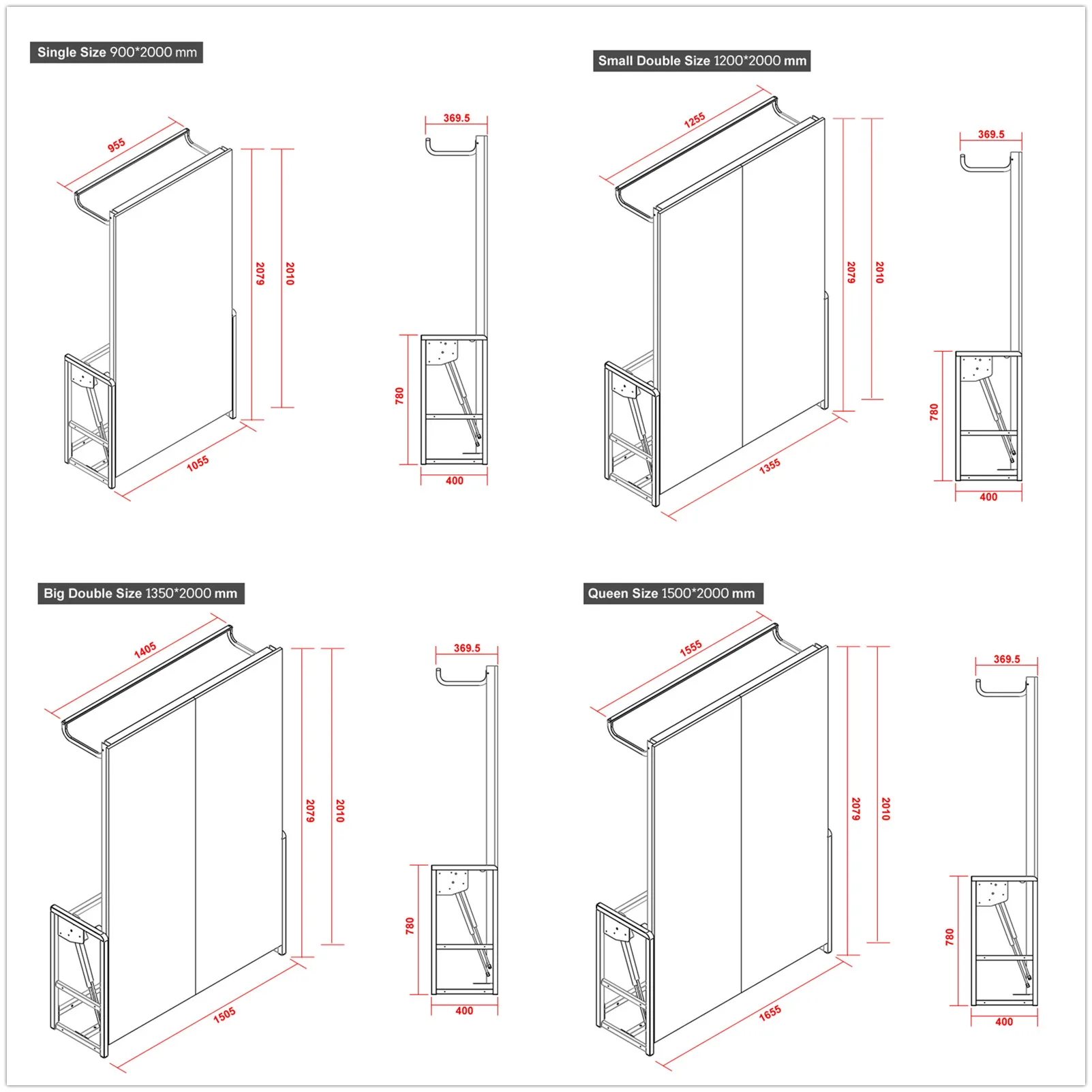 Single Size 900*2000 mm

955

2079

2010

1055

369.5

780

400

Small Double Size 1200*2000 mm

1255

2079

2010

1355

369.5

780

400

Big Double Size 1350*2000 mm

1405

2079

2010

1505

369.5

780

400

Queen Size 1500*2000 mm

1555

2079

2010

1655

369.5

780

400