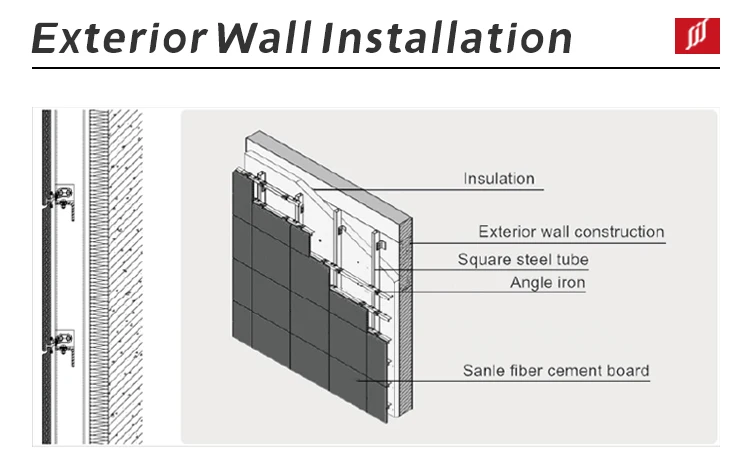 Exterior Wall Installation

Insulation

Exterior wall construction

Square steel tube

Angle iron

Sanle fiber cement board