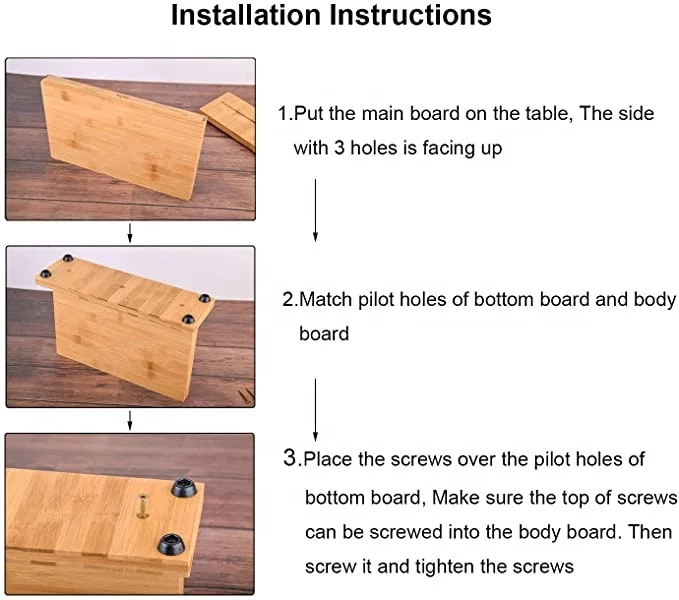 Installation Instructions

1.Put the main board on the table, The side with 3 holes is facing up

2.Match pilot holes of bottom board and body board

3.Place the screws over the pilot holes of bottom board, Make sure the top of screws can be screwed into the body board. Then screw it and tighten the screws