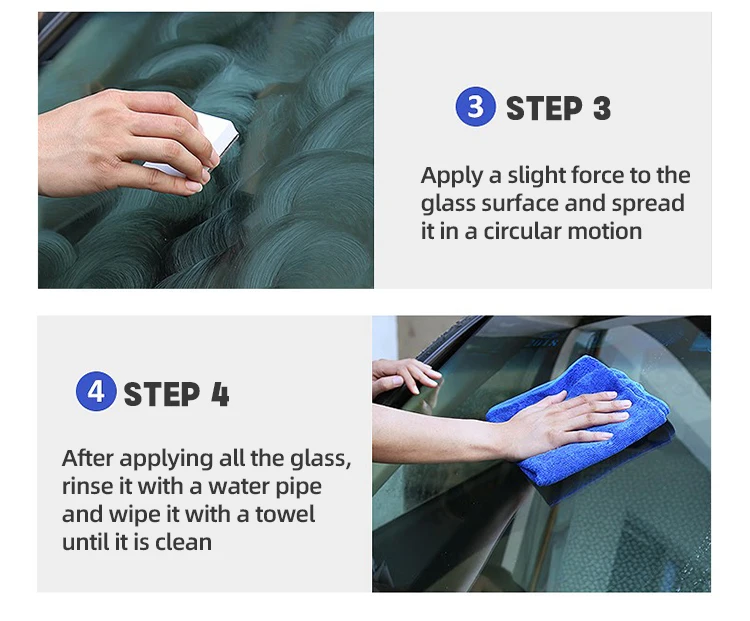 3 STEP 3

Apply a slight force to the glass surface and spread it in a circular motion

4 STEP 4

After applying all the glass, rinse it with a water pipe and wipe it with a towel until it is clean