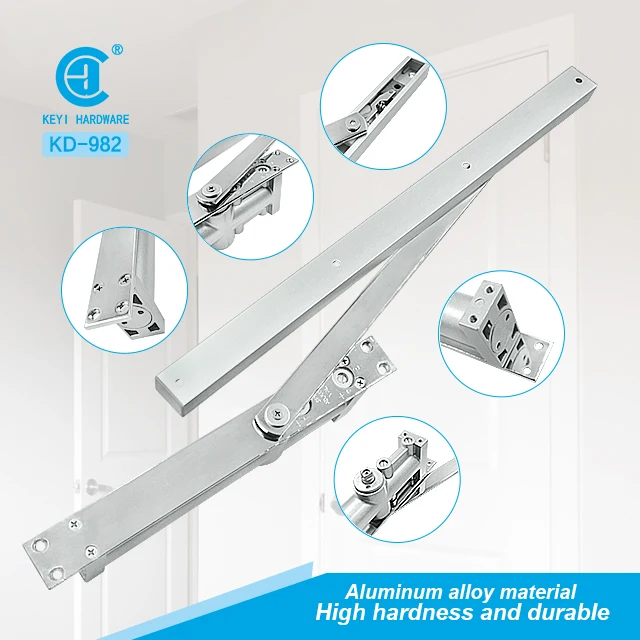 ®
KEYI HARDWARE
KD-982

Aluminum alloy material
High hardness and durable