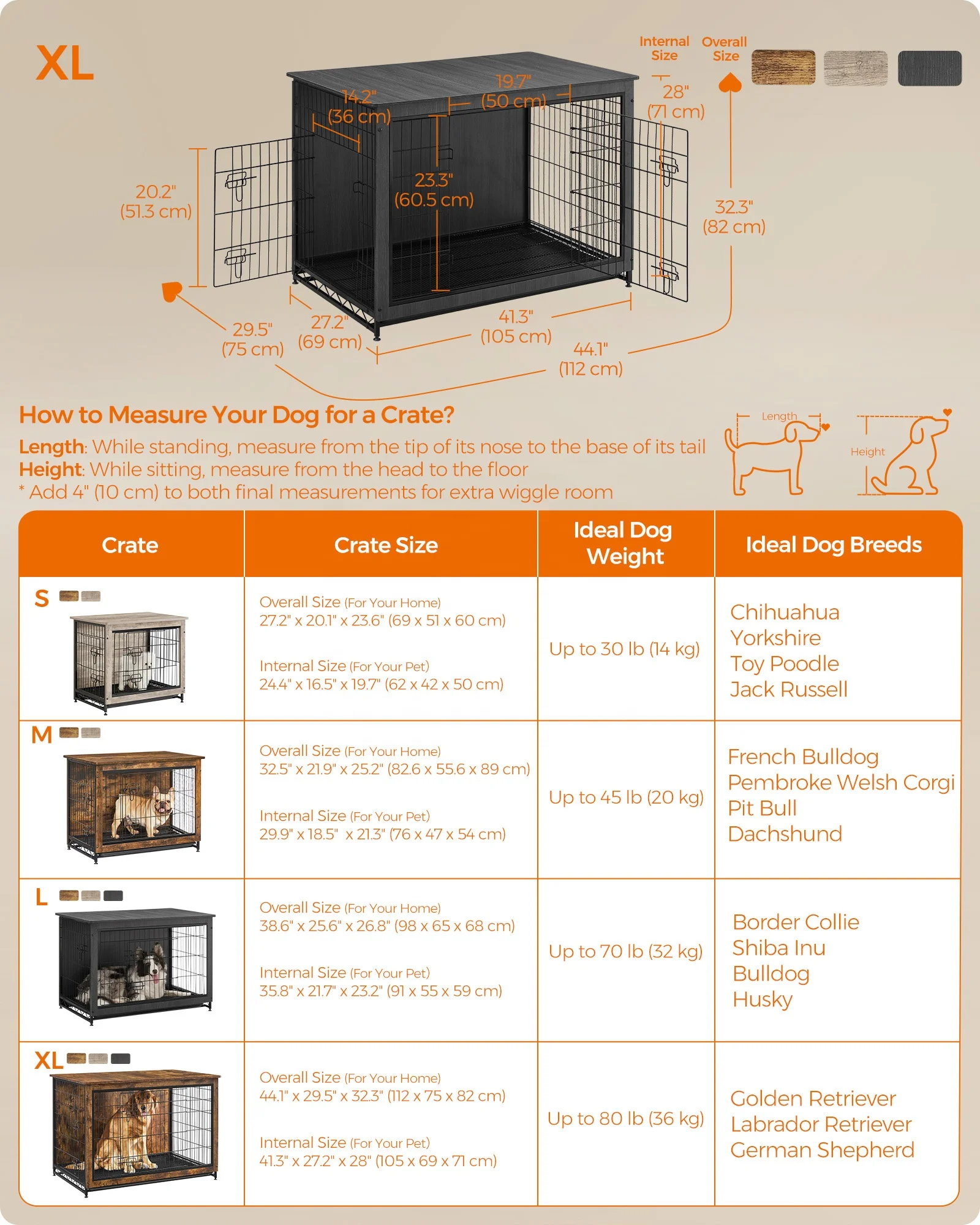 XL

Internal Size
Overall Size

14.2" (36 cm)
19.7" (50 cm)
28" (71 cm)
20.2" (51.3 cm)
23.3" (60.5 cm)
32.3" (82 cm)
29.5" (75 cm)
27.2" (69 cm)
41.3" (105 cm)
44.1" (112 cm)

How to Measure Your Dog for a Crate?

Length: While standing, measure from the tip of its nose to the base of its tail
Height: While sitting, measure from the head to the floor
* Add 4" (10 cm) to both final measurements for extra wiggle room

Length
Height

| Crate | Crate Size | Ideal Dog Weight | Ideal Dog Breeds |
|---|---|---|---|
| S | Overall Size (For Your Home) 27.2" x 20.1" x 23.6" (69 x 51 x 60 cm) Internal Size (For Your Pet) 24.4" x 16.5" x 19.7" (62 x 42 x 50 cm) | Up to 30 lb (14 kg) | Chihuahua Yorkshire Toy Poodle Jack Russell |
| M | Overall Size (For Your Home) 32.5" x 21.9" x 25.2" (82.6 x 55.6 x 89 cm) Internal Size (For Your Pet) 29.9" x 18.5" x 21.3" (76 x 47 x 54 cm) | Up to 45 lb (20 kg) | French Bulldog Pembroke Welsh Corgi Pit Bull Dachshund |
| L | Overall Size (For Your Home) 38.6" x 25.6" x 26.8" (98 x 65 x 68 cm) Internal Size (For Your Pet) 35.8" x 21.7" x 23.2" (91 x 55 x 59 cm) | Up to 70 lb (32 kg) | Border Collie Shiba Inu Bulldog Husky |
| XL | Overall Size (For Your Home) 44.1" x 29.5" x 32.3" (112 x 75 x 82 cm) Internal Size (For Your Pet) 41.3" x 27.2" x 28" (105 x 69 x 71 cm) | Up to 80 lb (36 kg) | Golden Retriever Labrador Retriever German Shepherd |