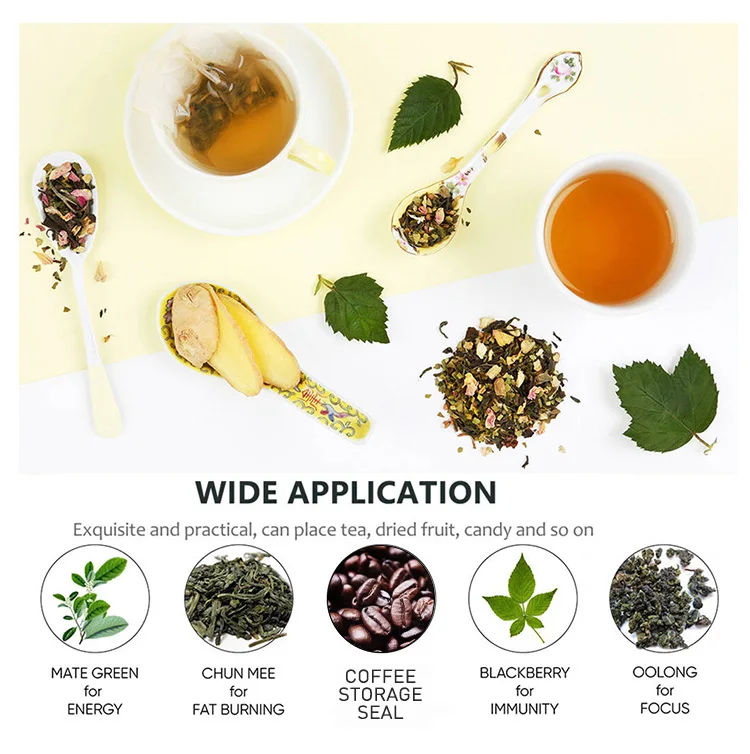 WIDE APPLICATION

Exquisite and practical, can place tea, dried fruit, candy and so on

MATE GREEN for ENERGY

CHUN MEE for FAT BURNING

COFFEE STORAGE SEAL

BLACKBERRY for IMMUNITY

OOLONG for FOCUS