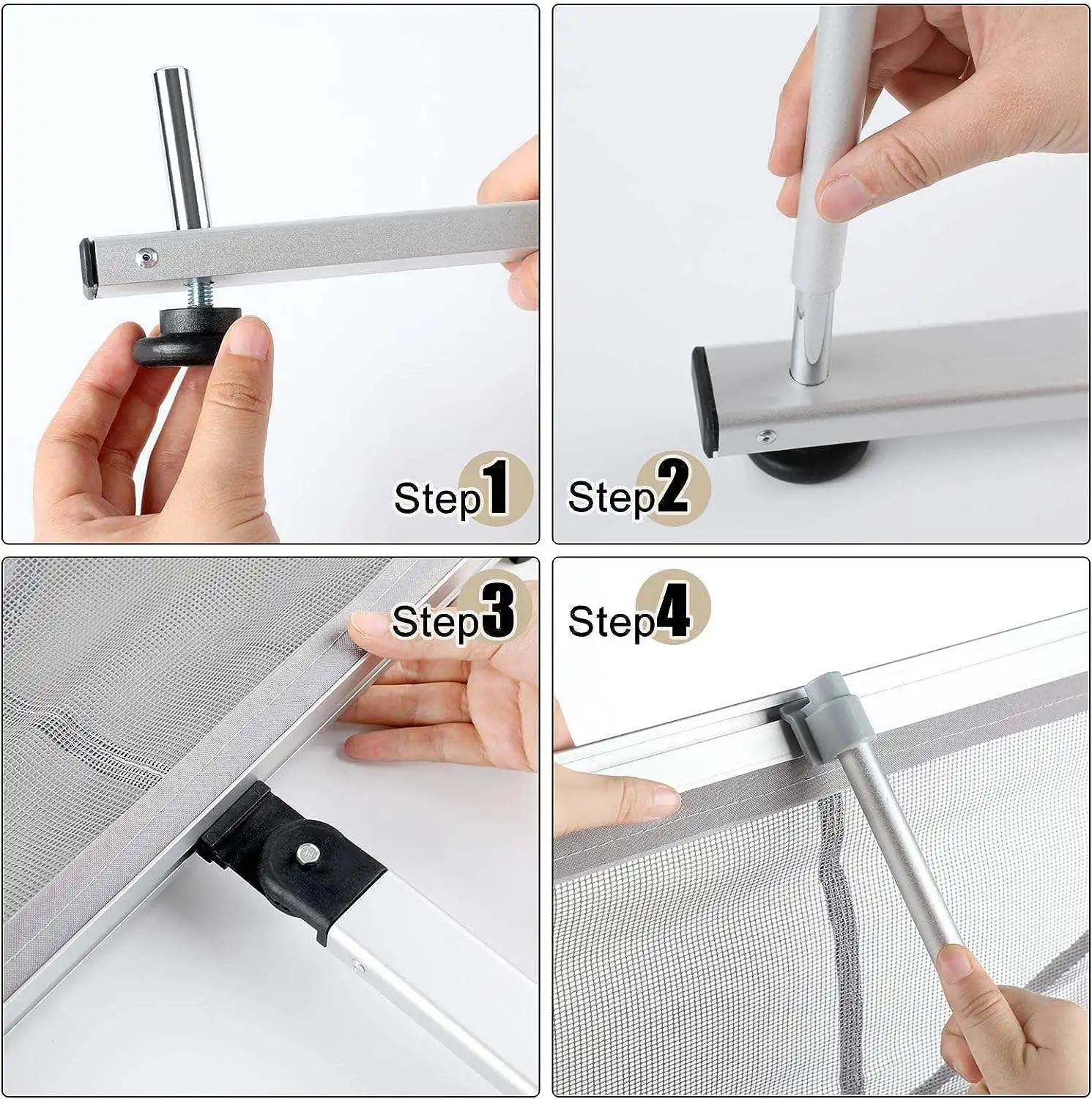 Step1

Step2

Step3

Step4