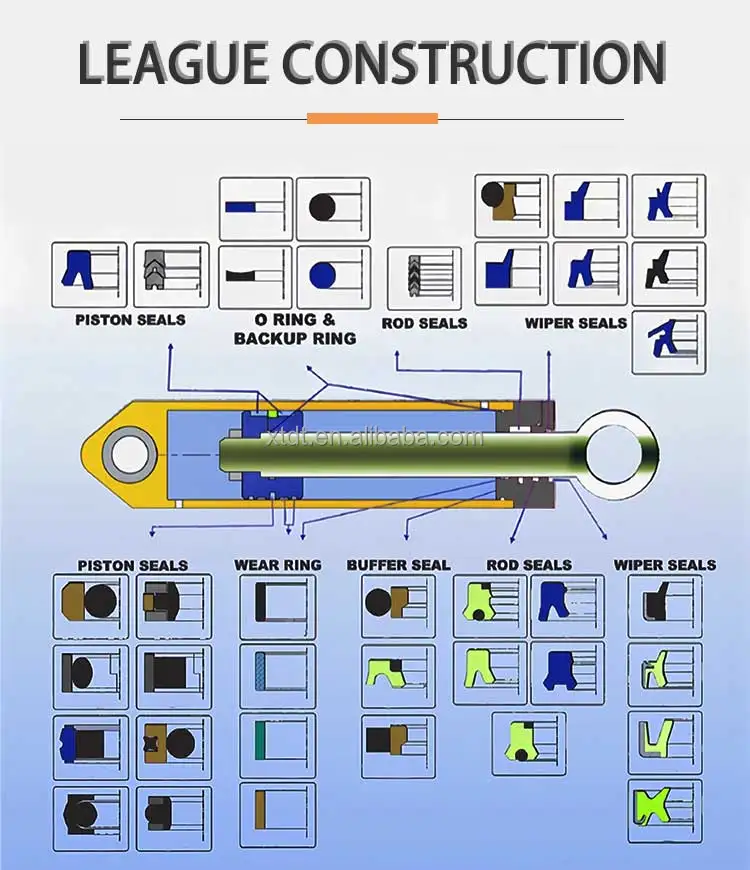 LEAGUE CONSTRUCTION

PISTON SEALS

O RING & BACKUP RING

ROD SEALS

WIPER SEALS

xtdt.en.alibaba.com

PISTON SEALS

WEAR RING

BUFFER SEAL

ROD SEALS

WIPER SEALS