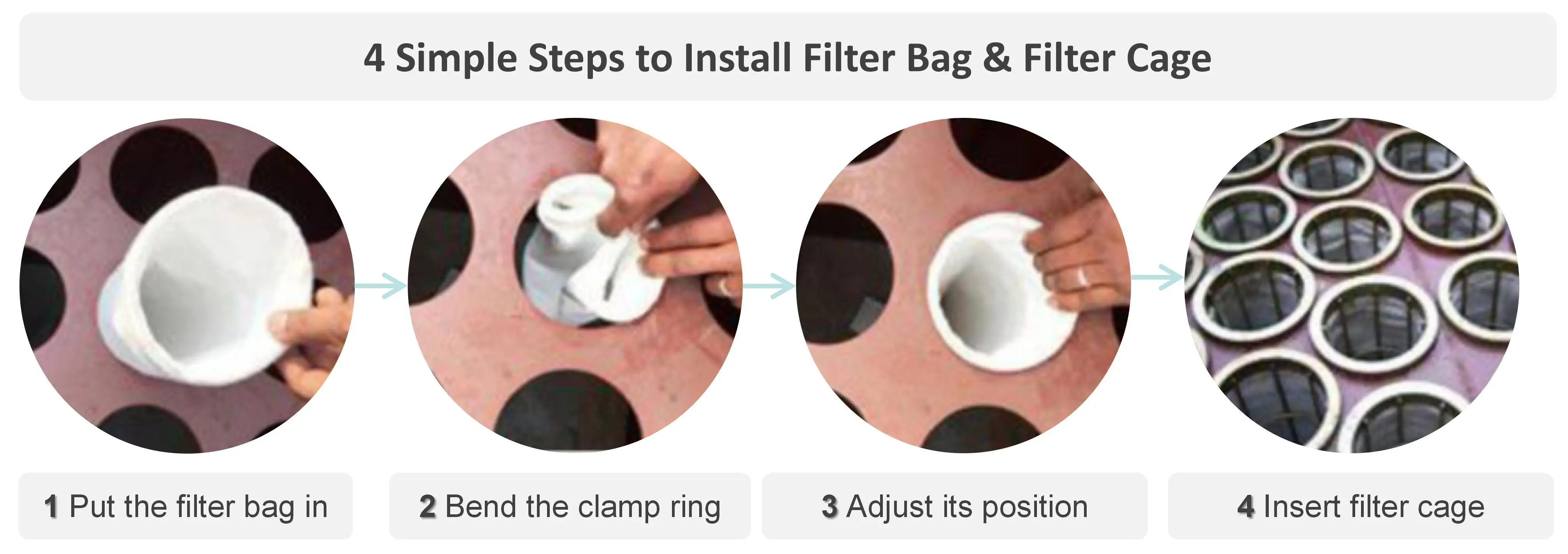 4 Simple Steps to Install Filter Bag & Filter Cage

1 Put the filter bag in

2 Bend the clamp ring

3 Adjust its position

4 Insert filter cage