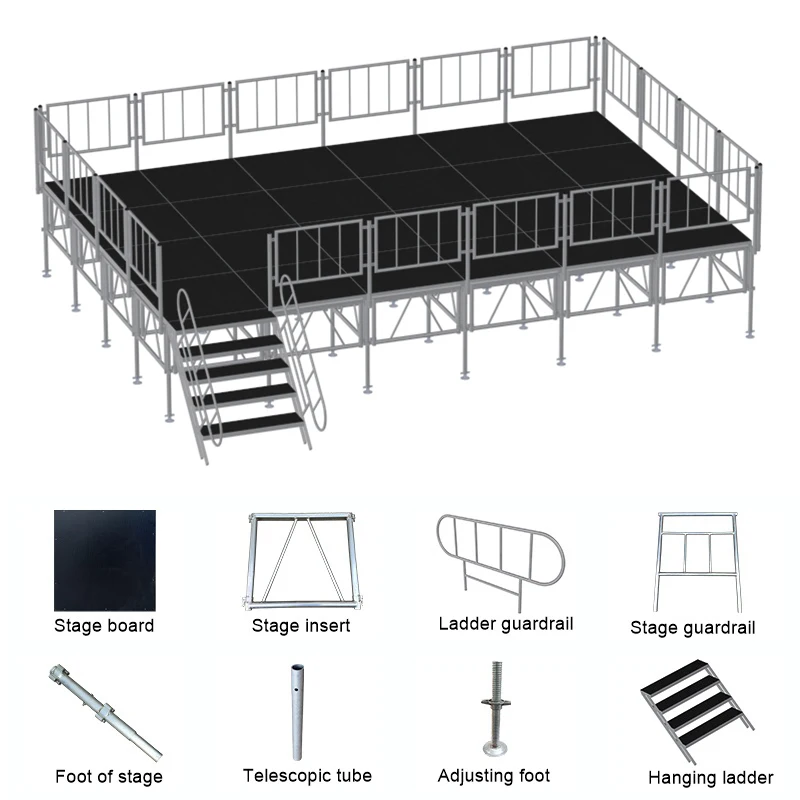 Stage board

Stage insert

Ladder guardrail

Stage guardrail

Foot of stage

Telescopic tube

Adjusting foot

Hanging ladder