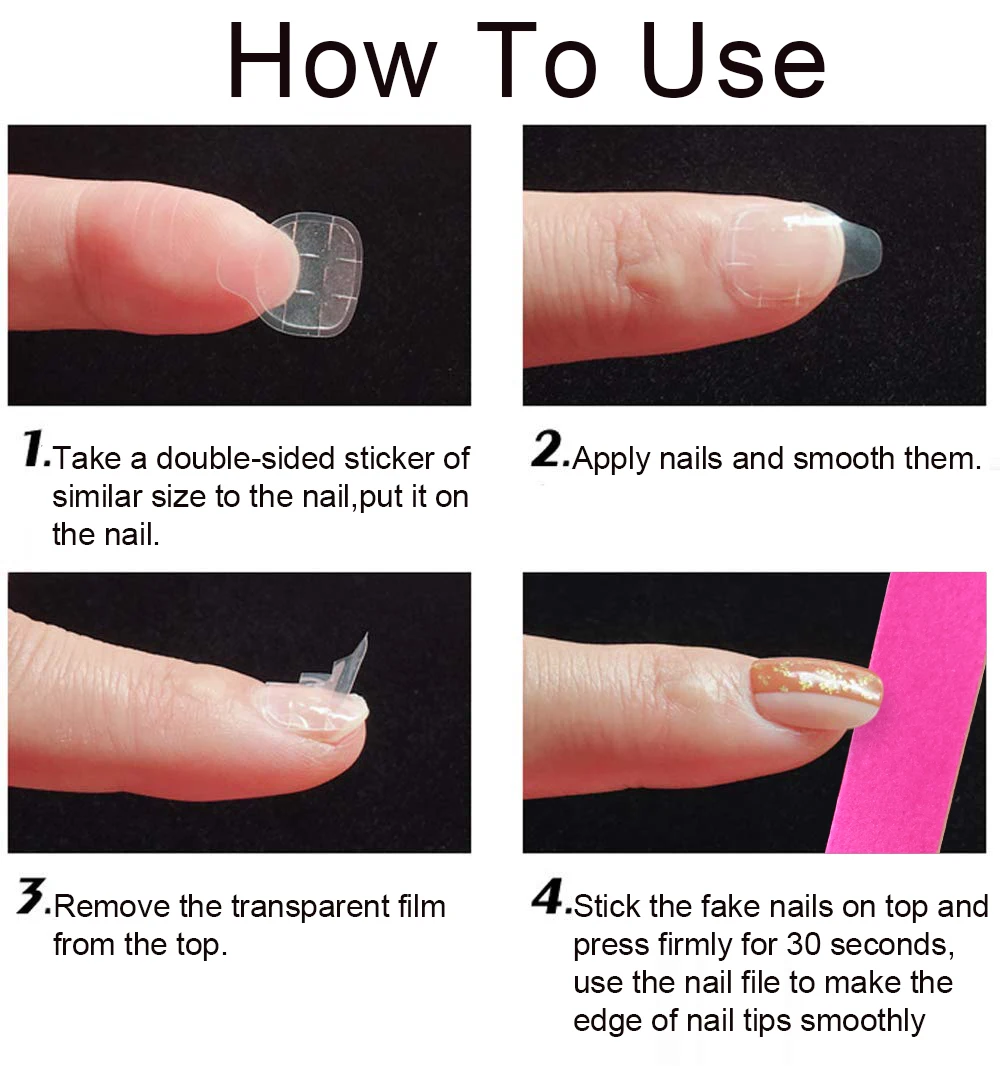 How To Use

1.Take a double-sided sticker of similar size to the nail,put it on the nail.

2.Apply nails and smooth them.

3.Remove the transparent film from the top.

4.Stick the fake nails on top and press firmly for 30 seconds, use the nail file to make the edge of nail tips smoothly