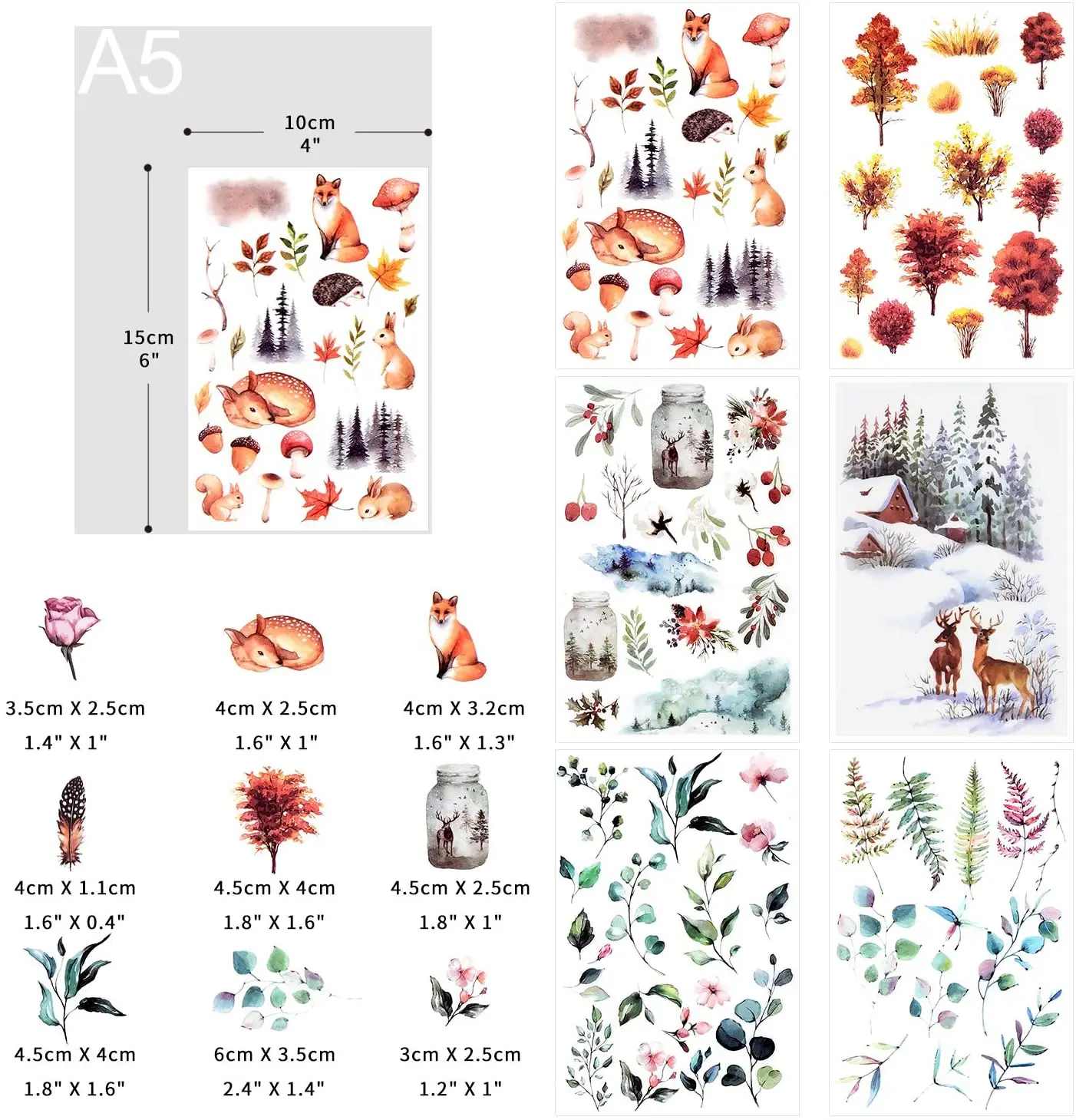 A5

10cm
4"

15cm
6"

3.5cm X 2.5cm
1.4" X 1"

4cm X 2.5cm
1.6" X 1"

4cm X 3.2cm
1.6" X 1.3"

4cm X 1.1cm
1.6" X 0.4"

4.5cm X 4cm
1.8" X 1.6"

4.5cm X 2.5cm
1.8" X 1"

4.5cm X 4cm
1.8" X 1.6"

6cm X 3.5cm
2.4" X 1.4"

3cm X 2.5cm
1.2" X 1"