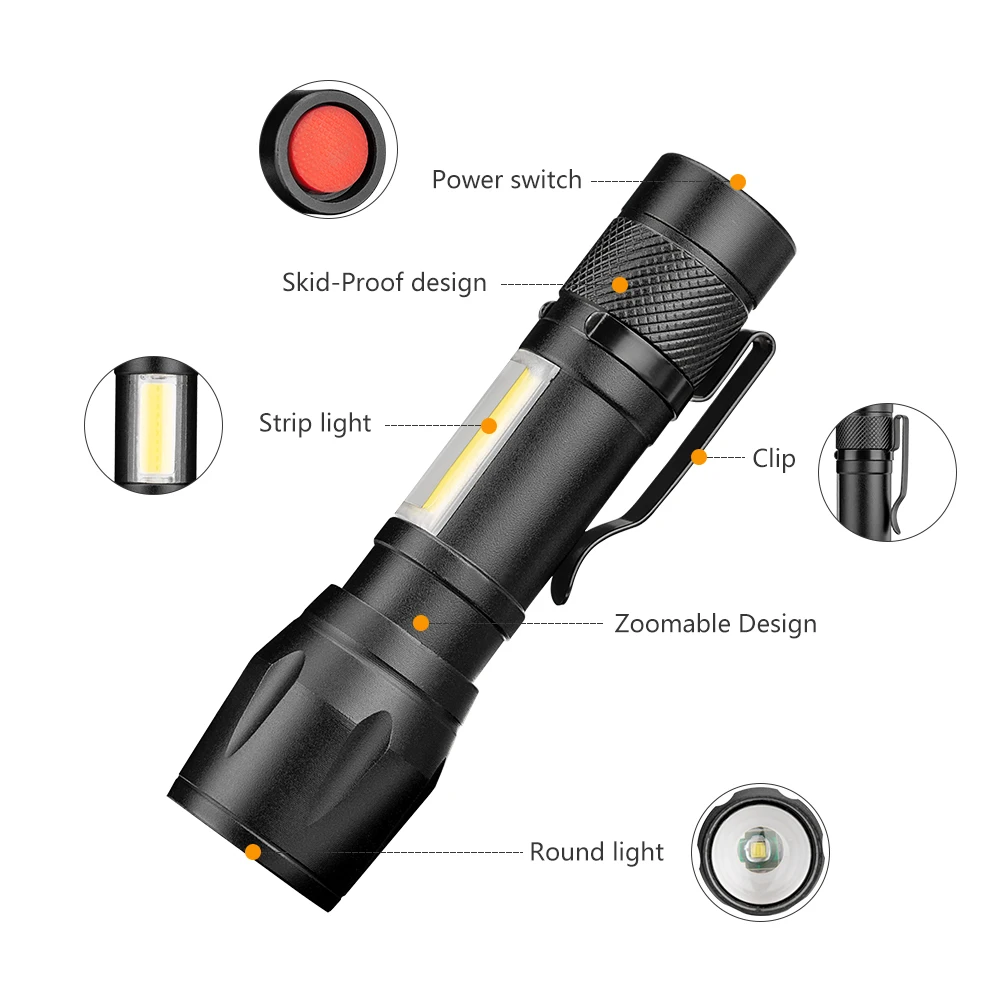 Power switch

Skid-Proof design

Strip light

Clip

Zoomable Design

Round light