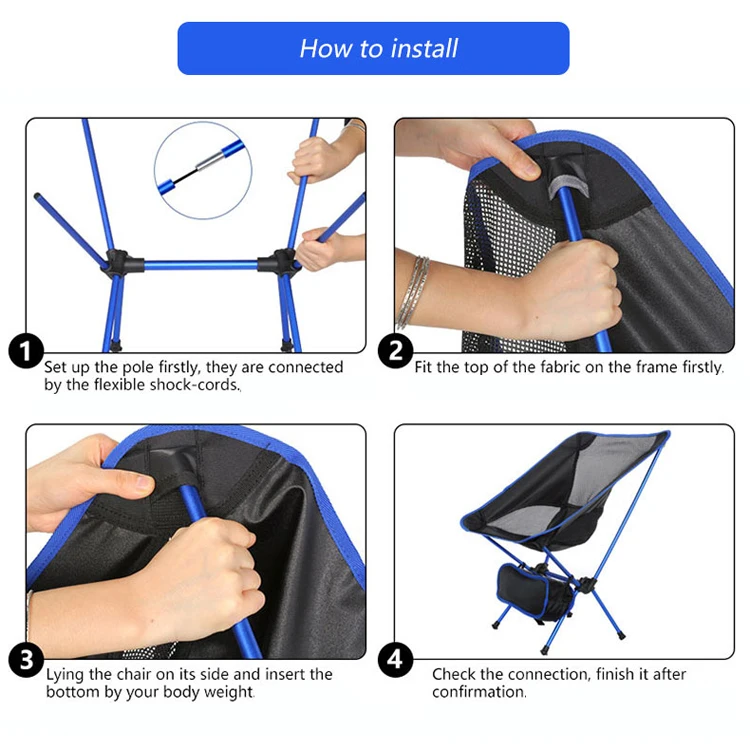 How to install

1
Set up the pole firstly, they are connected by the flexible shock-cords.

2
Fit the top of the fabric on the frame firstly.

3
Lying the chair on its side and insert the bottom by your body weight.

4
Check the connection, finish it after confirmation.