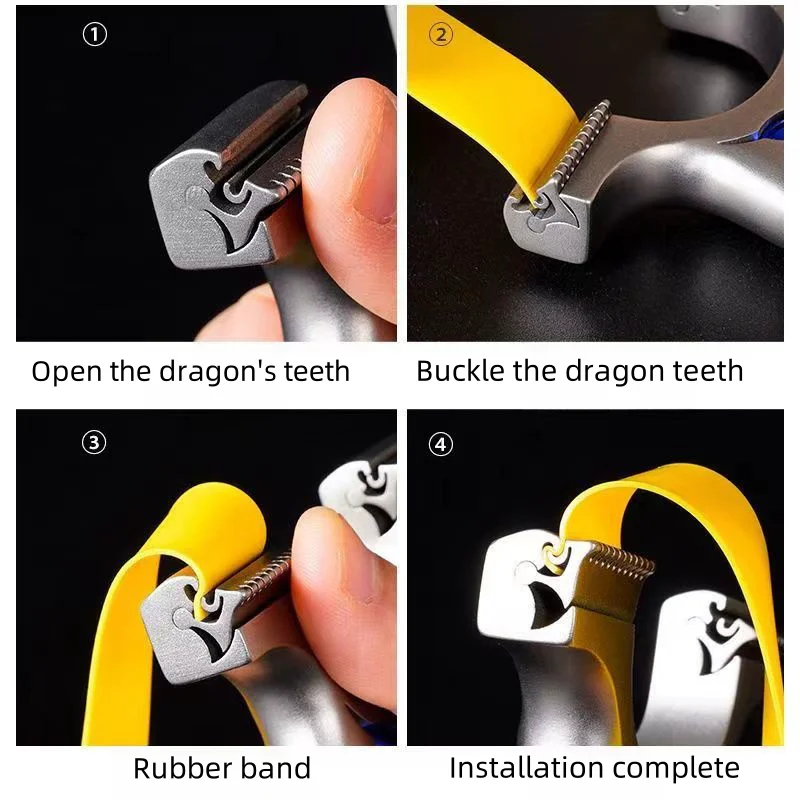 ①

Open the dragon's teeth

②

Buckle the dragon teeth

③

Rubber band

④

Installation complete