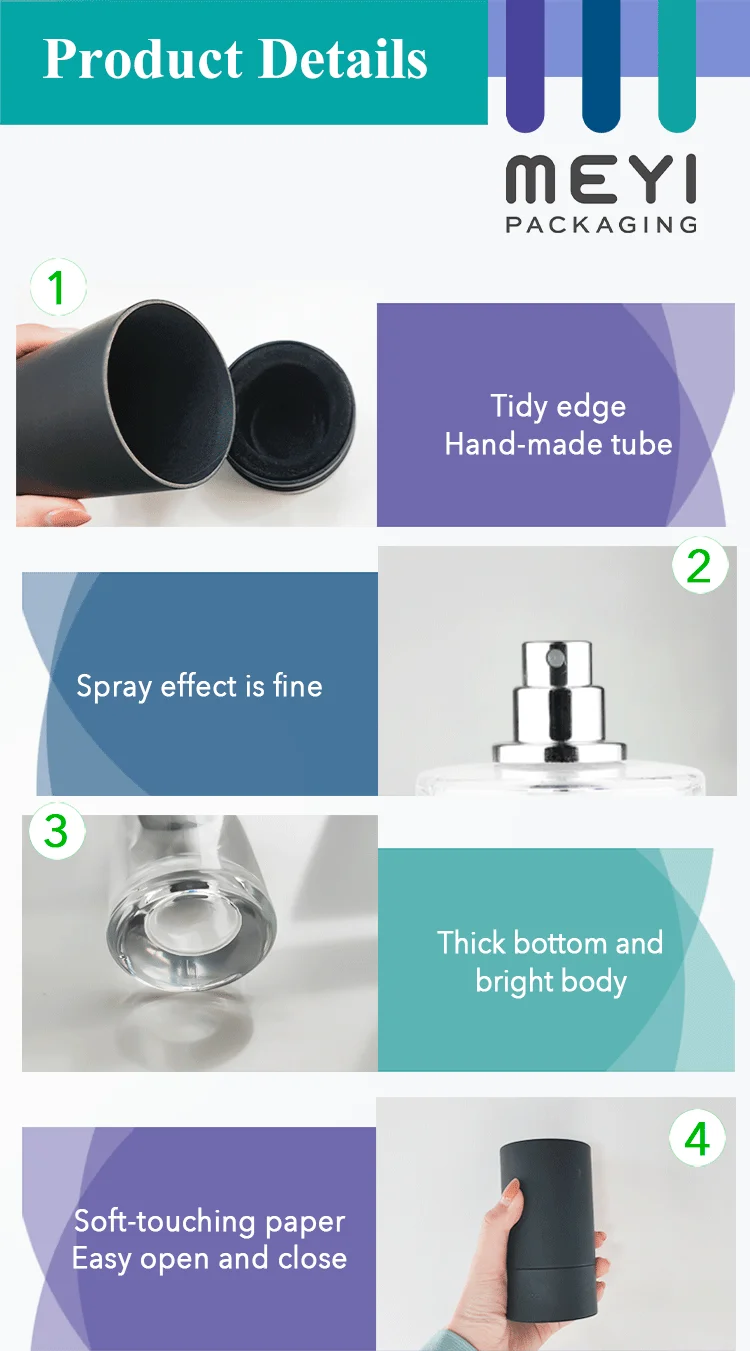 Product Details

MEYI
PACKAGING

1

Tidy edge
Hand-made tube

2

Spray effect is fine

3

Thick bottom and bright body

4

Soft-touching paper
Easy open and close