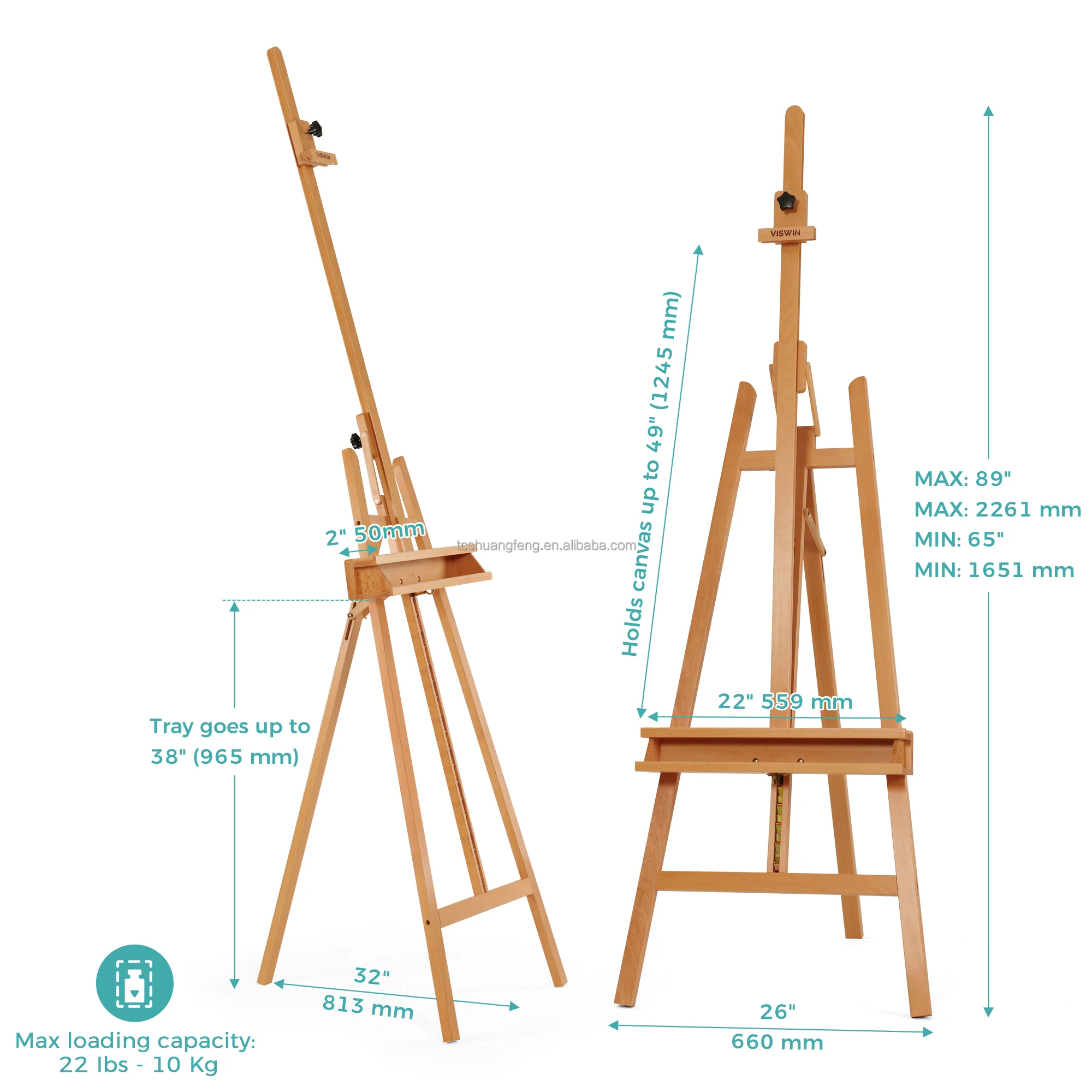 VISWIN

VISWIN

2" 50mm

tcshuangfeng.en.alibaba.com

Holds canvas up to 49" (1245 mm)

MAX: 89"
MAX: 2261 mm
MIN: 65"
MIN: 1651 mm

22" 559 mm

Tray goes up to 38" (965 mm)

32"
813 mm

26"
660 mm

Max loading capacity:
22 lbs - 10 Kg