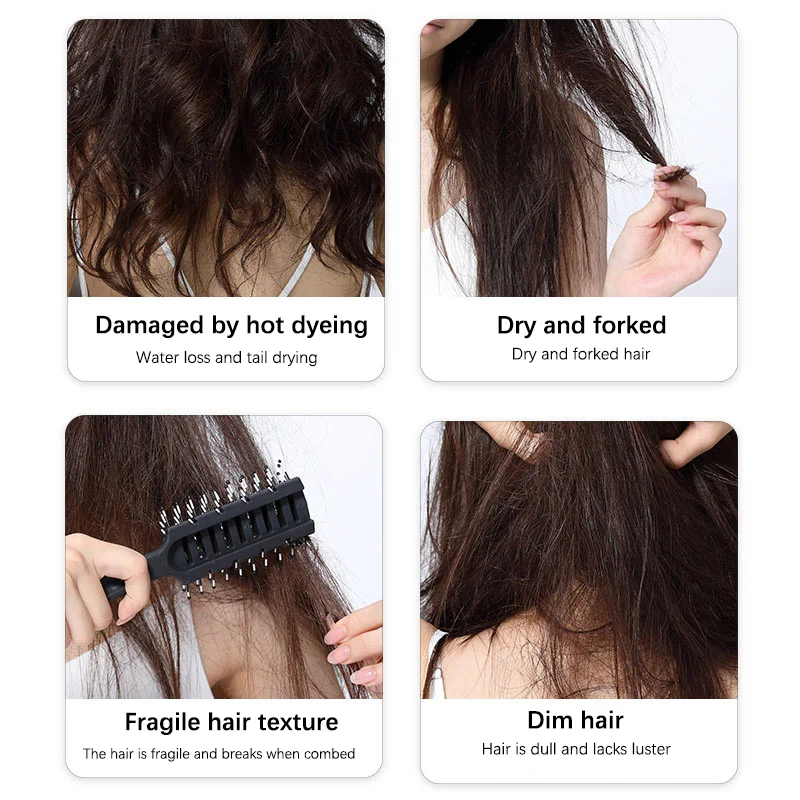 Damaged by hot dyeing
Water loss and tail drying

Dry and forked
Dry and forked hair

Fragile hair texture
The hair is fragile and breaks when combed

Dim hair
Hair is dull and lacks luster