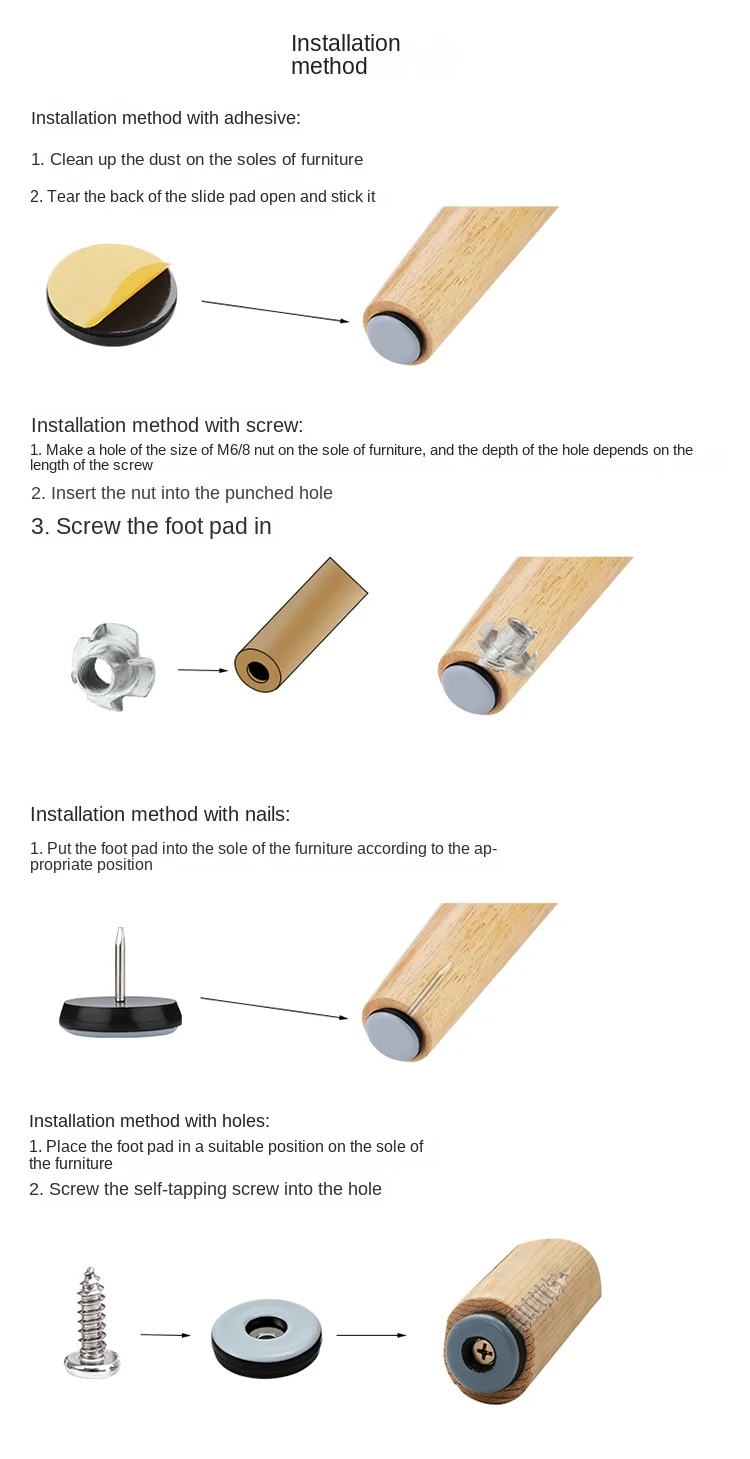 Installation method

Installation method with adhesive:

1. Clean up the dust on the soles of furniture

2. Tear the back of the slide pad open and stick it

Installation method with screw:

1. Make a hole of the size of M6/8 nut on the sole of furniture, and the depth of the hole depends on the length of the screw

2. Insert the nut into the punched hole

3. Screw the foot pad in

Installation method with nails:

1. Put the foot pad into the sole of the furniture according to the appropriate position

Installation method with holes:

1. Place the foot pad in a suitable position on the sole of the furniture

2. Screw the self-tapping screw into the hole