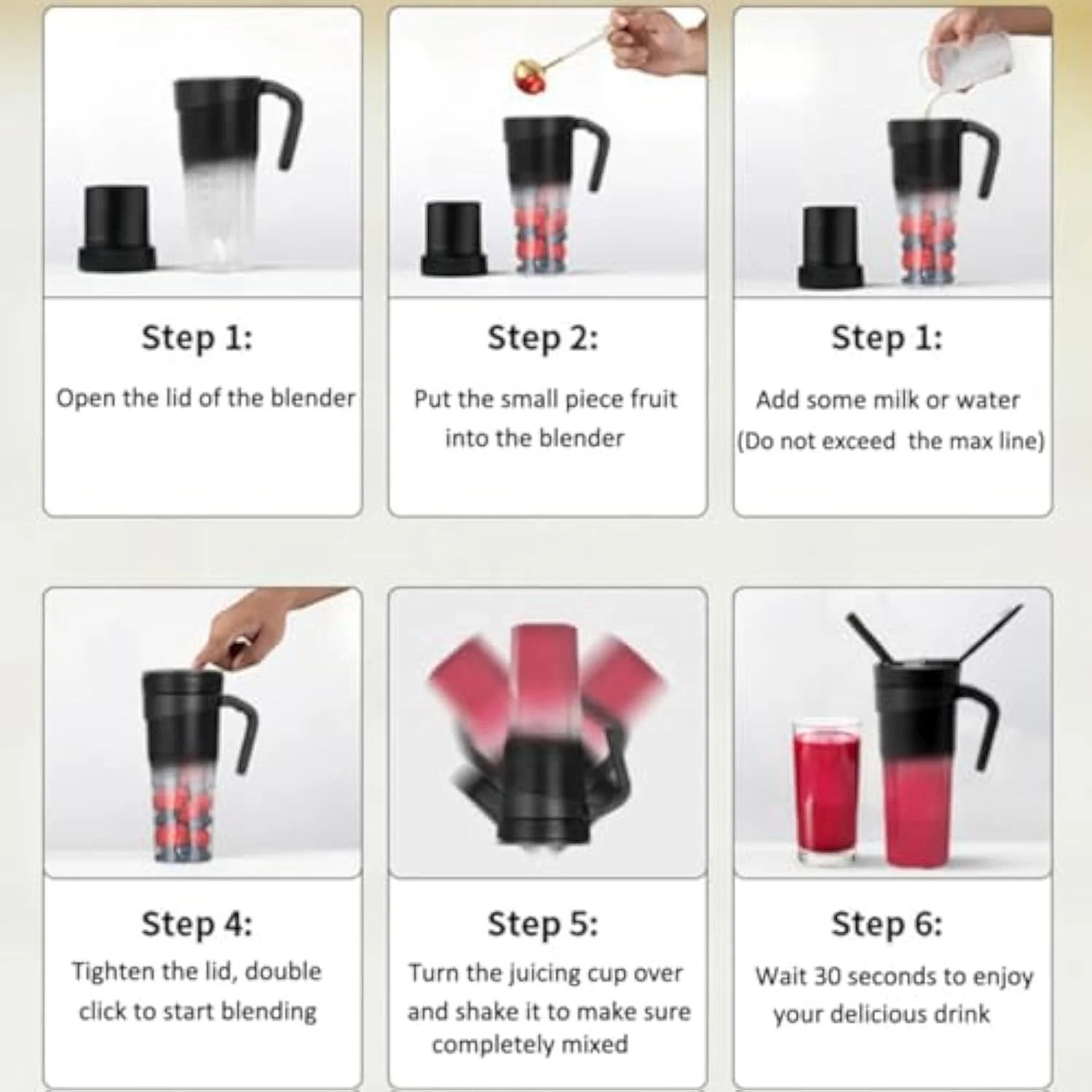 Step 1:
Open the lid of the blender

Step 2:
Put the small piece fruit into the blender

Step 1:
Add some milk or water (Do not exceed the max line)

Step 4:
Tighten the lid, double click to start blending

Step 5:
Turn the juicing cup over and shake it to make sure completely mixed

Step 6:
Wait 30 seconds to enjoy your delicious drink