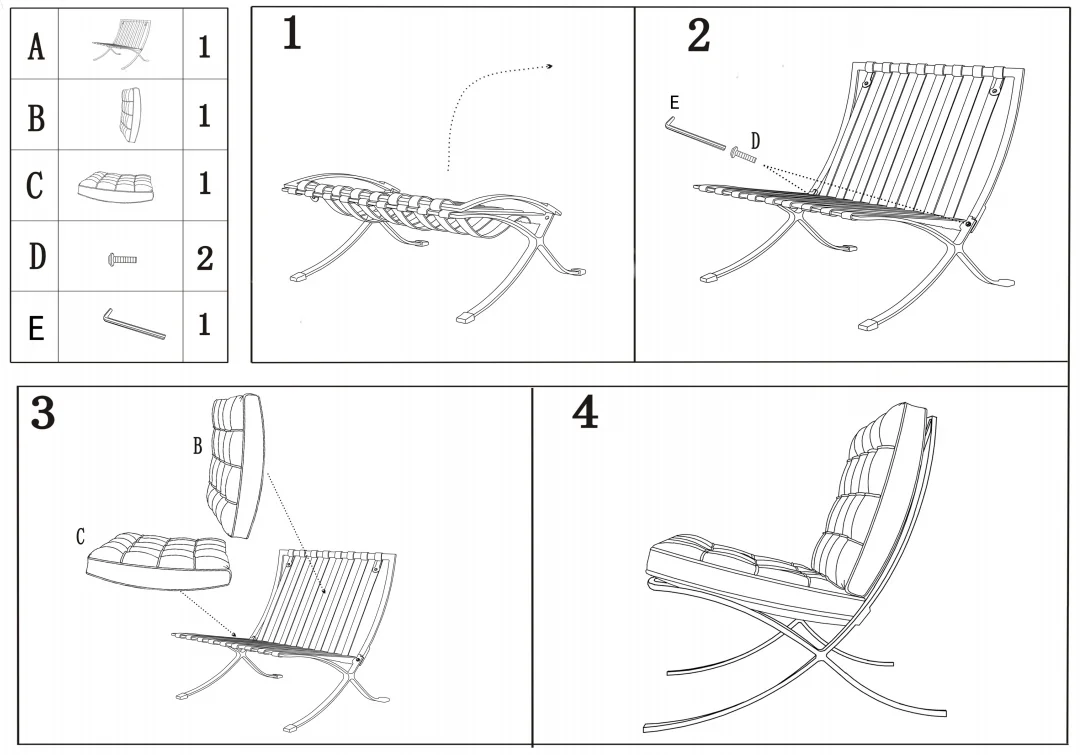 | A | | 1 |
|---|---|---|
| B | | 1 |
| C | | 1 |
| D | | 2 |
| E | | 1 |

1

2

E

D

3

B

C

4