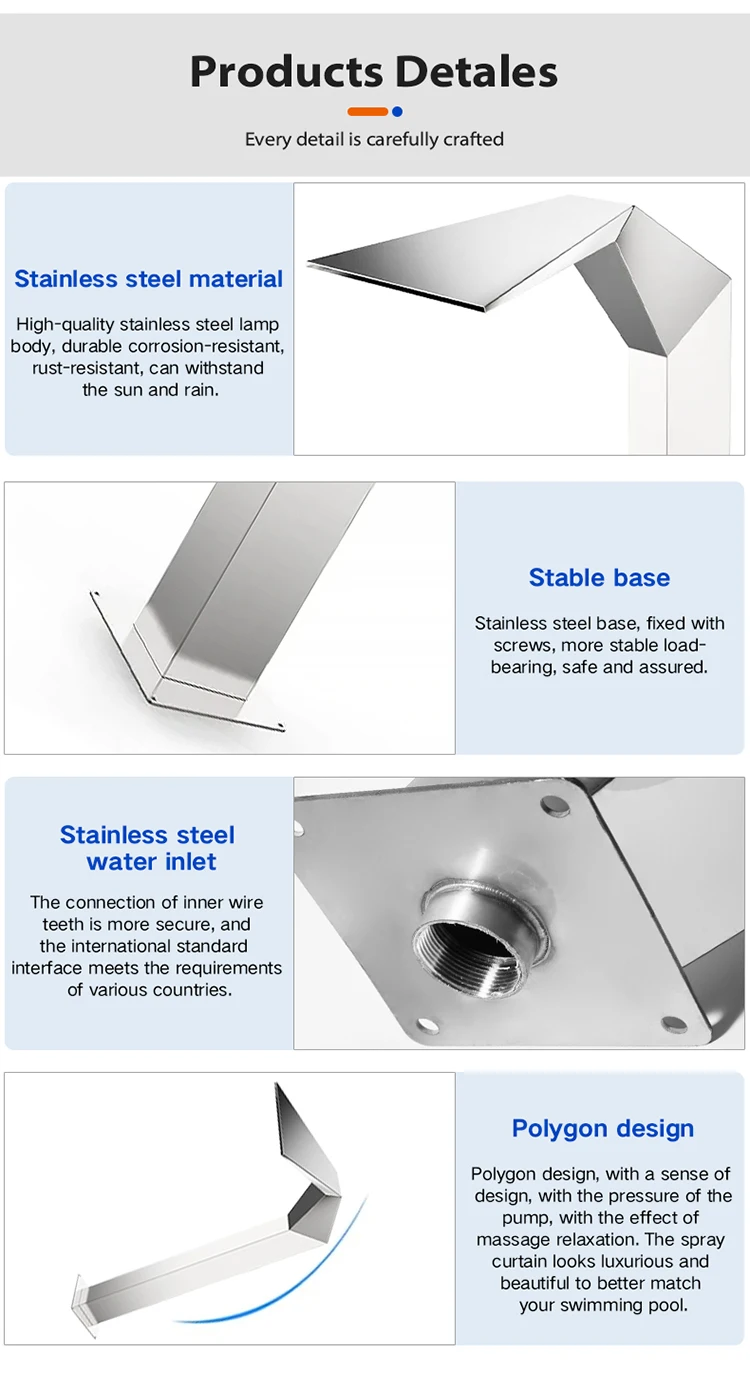 Products Detales

Every detail is carefully crafted

Stainless steel material

High-quality stainless steel lamp body, durable corrosion-resistant, rust-resistant, can withstand the sun and rain.

Stable base

Stainless steel base, fixed with screws, more stable load-bearing, safe and assured.

Stainless steel water inlet

The connection of inner wire teeth is more secure, and the international standard interface meets the requirements of various countries.

Polygon design

Polygon design, with a sense of design, with the pressure of the pump, with the effect of massage relaxation. The spray curtain looks luxurious and beautiful to better match your swimming pool.