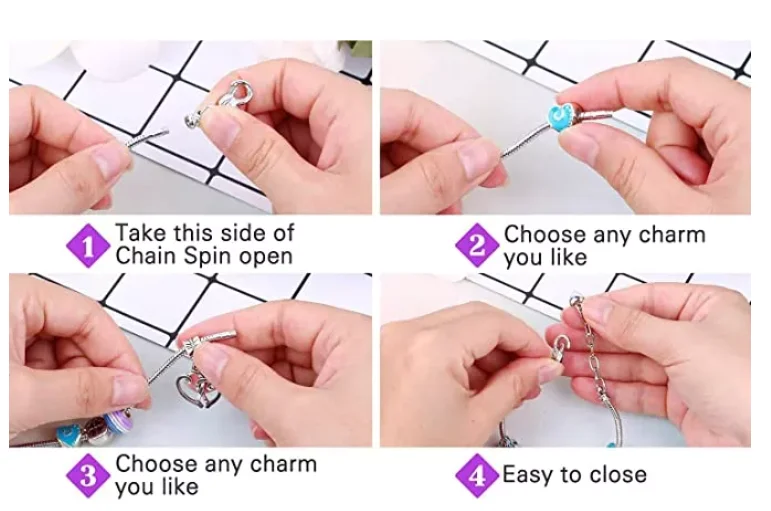 1 Take this side of Chain Spin open

2 Choose any charm you like

3 Choose any charm you like

4 Easy to close