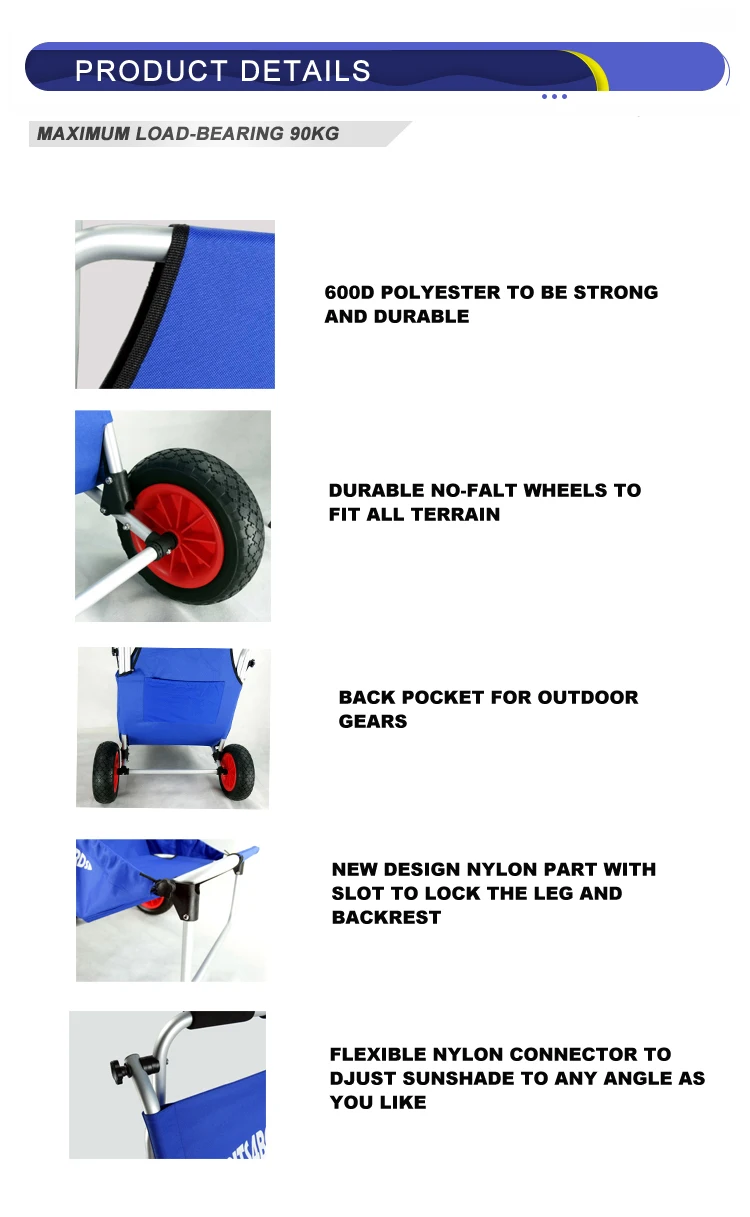 PRODUCT DETAILS

MAXIMUM LOAD-BEARING 90KG

600D POLYESTER TO BE STRONG AND DURABLE

DURABLE NO-FALT WHEELS TO FIT ALL TERRAIN

BACK POCKET FOR OUTDOOR GEARS

NEW DESIGN NYLON PART WITH SLOT TO LOCK THE LEG AND BACKREST

FLEXIBLE NYLON CONNECTOR TO DJUST SUNSHADE TO ANY ANGLE AS YOU LIKE