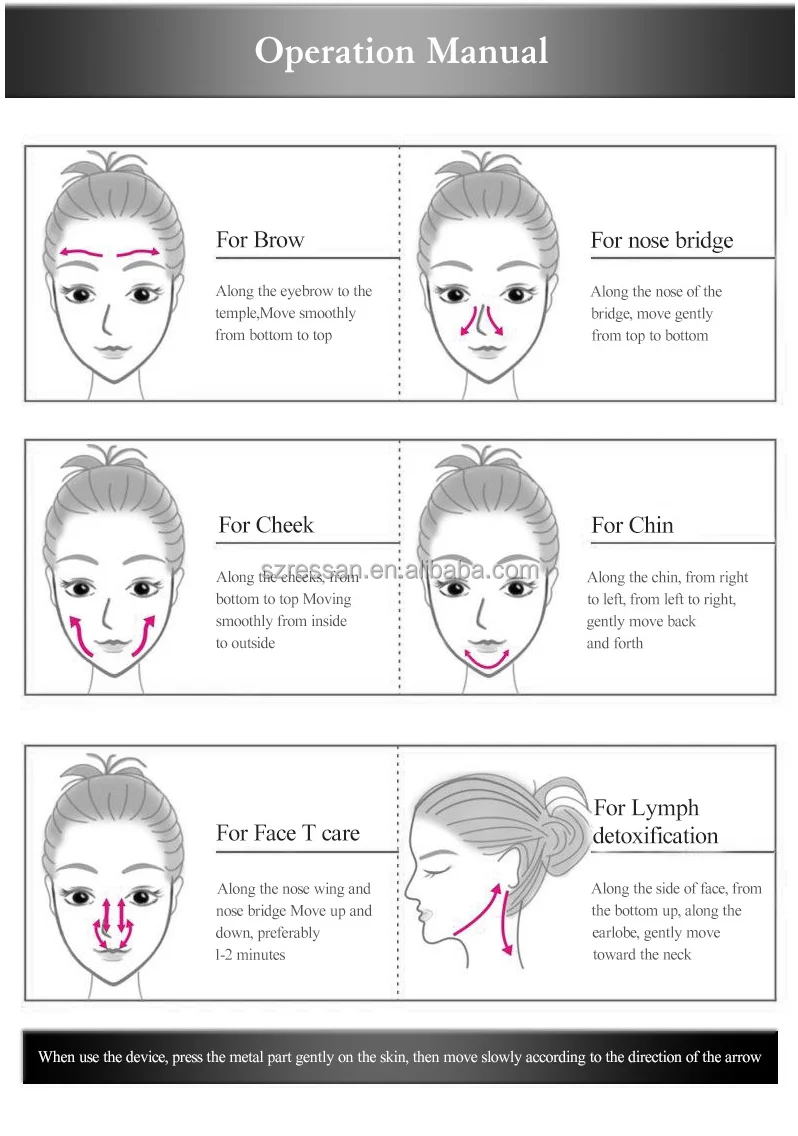 Operation Manual

For Brow

Along the eyebrow to the temple,Move smoothly from bottom to top

For nose bridge

Along the nose of the bridge, move gently from top to bottom

For Cheek

Along the cheeks, from bottom to top Moving smoothly from inside to outside

szressan.en.alibaba.com

For Chin

Along the chin, from right to left, from left to right, gently move back and forth

For Face T care

Along the nose wing and nose bridge Move up and down, preferably 1-2 minutes

For Lymph detoxification

Along the side of face, from the bottom up, along the earlobe, gently move toward the neck

When use the device, press the metal part gently on the skin, then move slowly according to the direction of the arrow