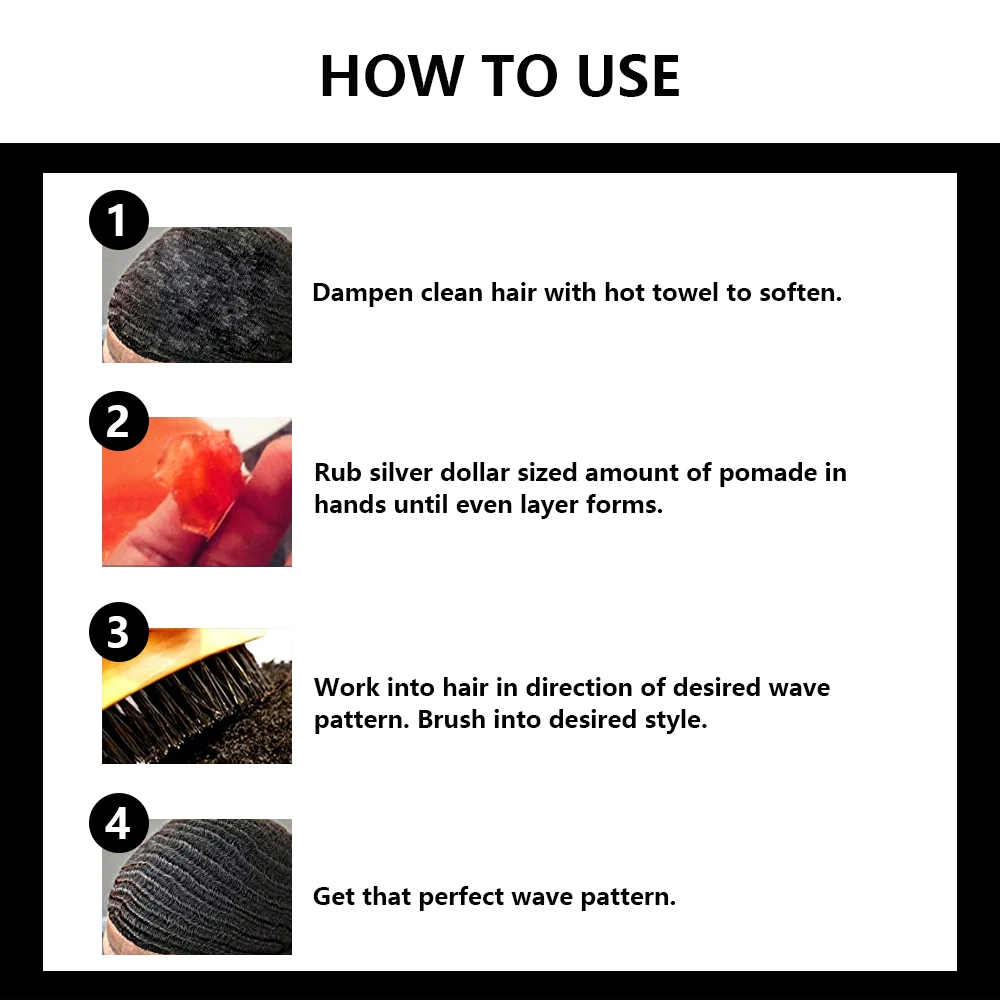 HOW TO USE

1
Dampen clean hair with hot towel to soften.

2
Rub silver dollar sized amount of pomade in hands until even layer forms.

3
Work into hair in direction of desired wave pattern. Brush into desired style.

4
Get that perfect wave pattern.