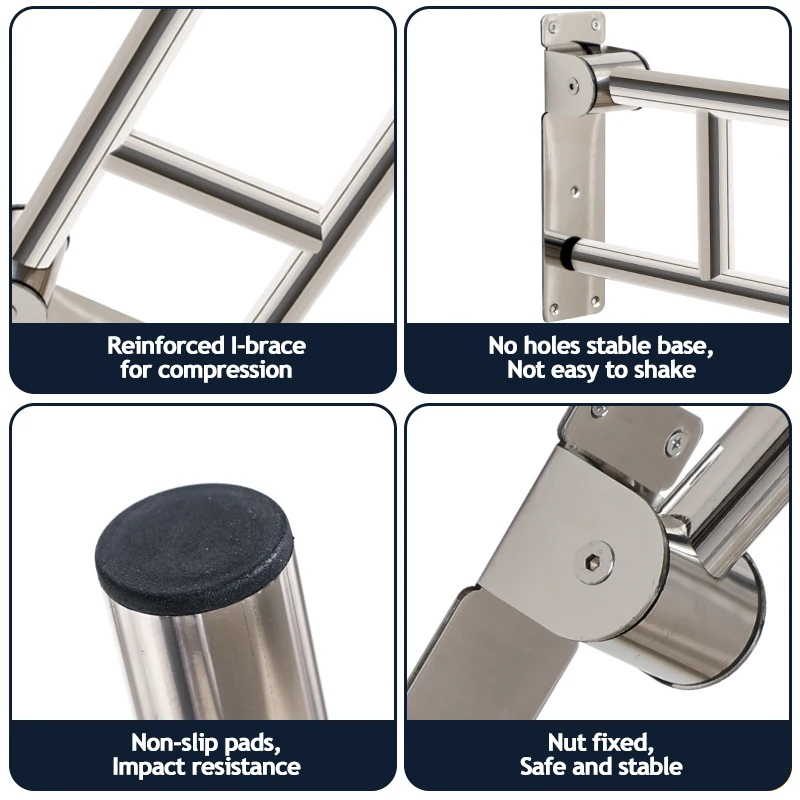 Reinforced I-brace
for compression

No holes stable base,
Not easy to shake

Non-slip pads,
Impact resistance

Nut fixed,
Safe and stable