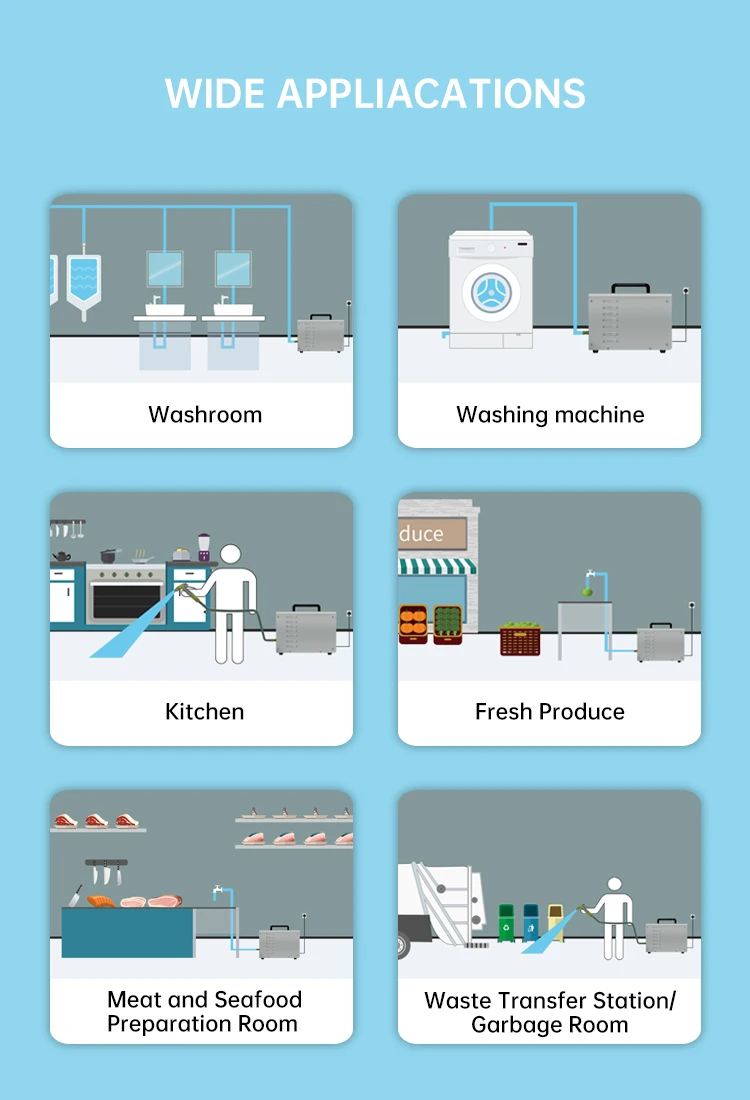 WIDE APPLIACATIONS

Washroom

Washing machine

Kitchen

duce

Fresh Produce

Meat and Seafood Preparation Room

Waste Transfer Station/ Garbage Room