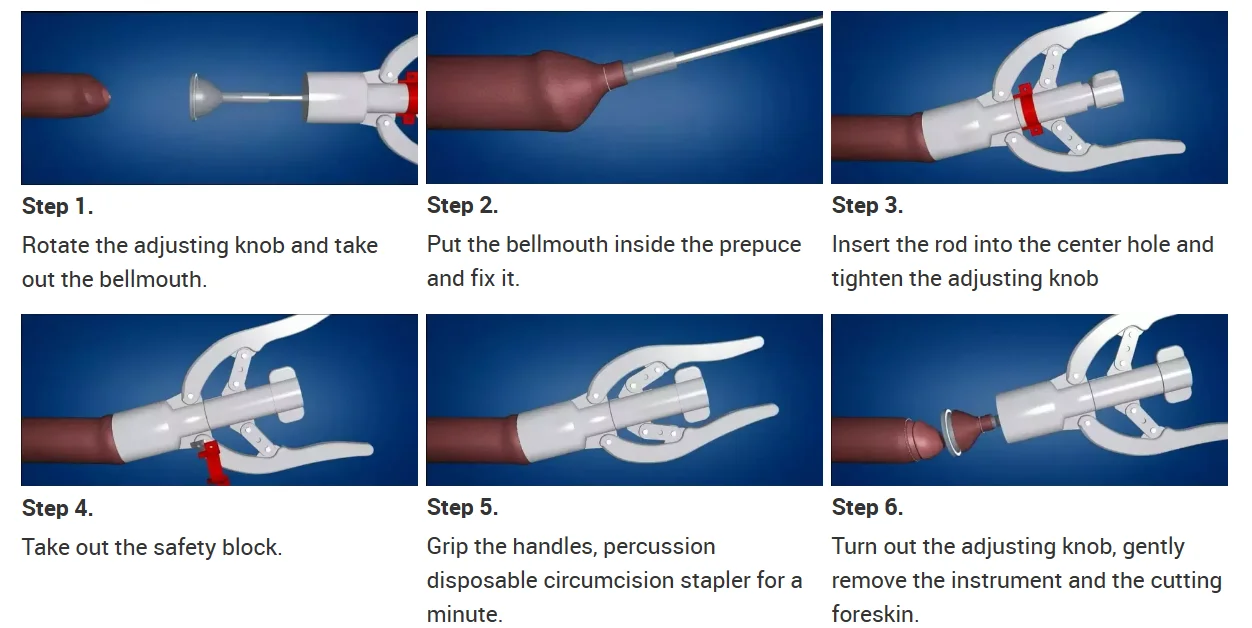 Step 1.
Rotate the adjusting knob and take out the bellmouth.

Step 2.
Put the bellmouth inside the prepuce and fix it.

Step 3.
Insert the rod into the center hole and tighten the adjusting knob

Step 4.
Take out the safety block.

Step 5.
Grip the handles, percussion disposable circumcision stapler for a minute.

Step 6.
Turn out the adjusting knob, gently remove the instrument and the cutting foreskin.