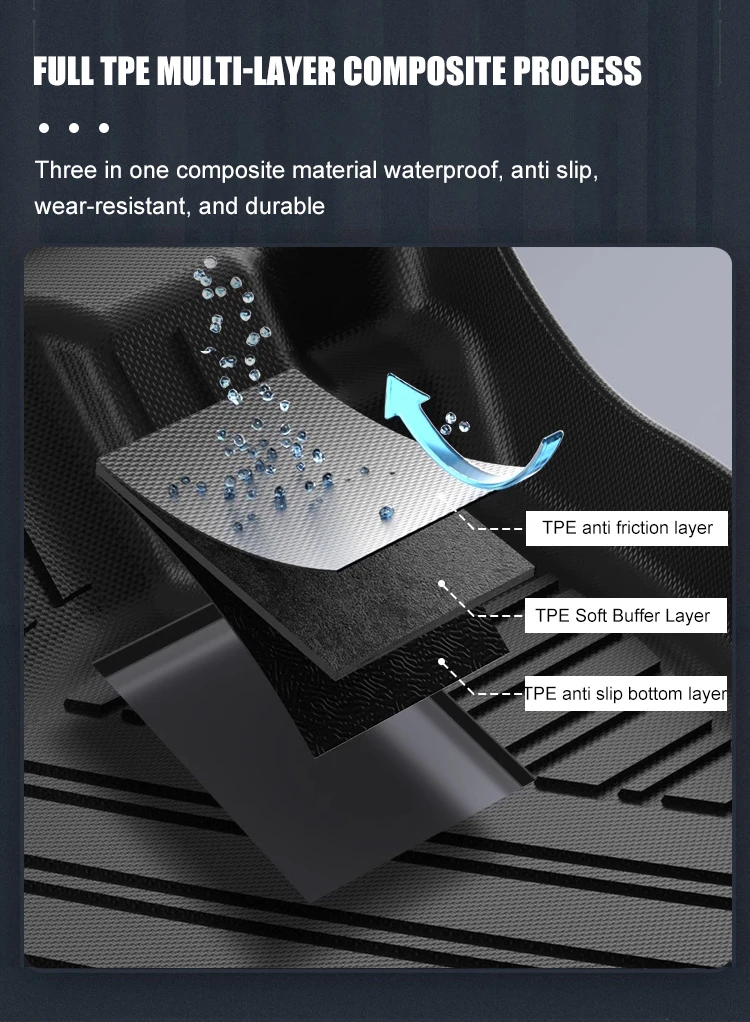 FULL TPE MULTI-LAYER COMPOSITE PROCESS

Three in one composite material waterproof, anti slip, wear-resistant, and durable

TPE anti friction layer

TPE Soft Buffer Layer

TPE anti slip bottom layer