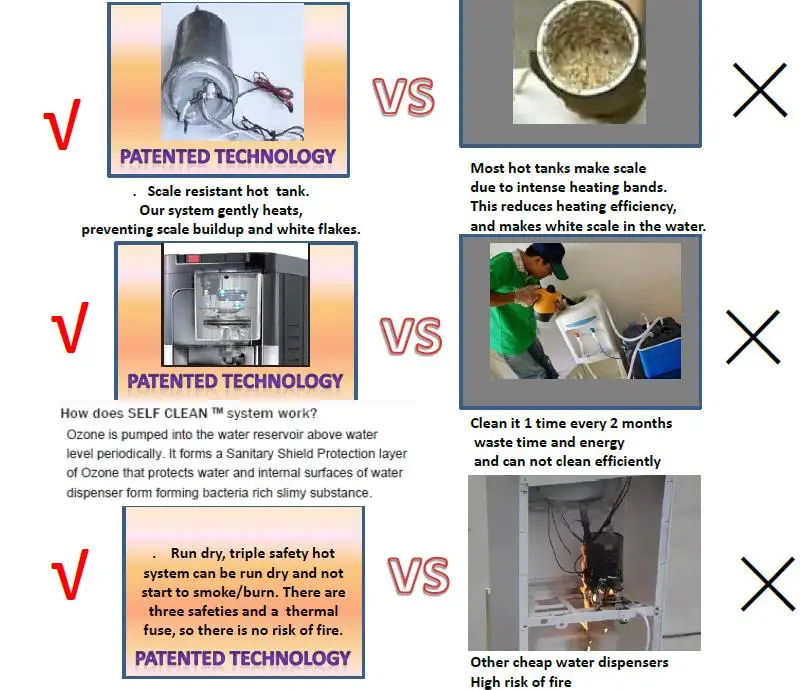 √

PATENTED TECHNOLOGY

. Scale resistant hot tank. Our system gently heats, preventing scale buildup and white flakes.

VS

Most hot tanks make scale due to intense heating bands. This reduces heating efficiency, and makes white scale in the water.

√

PATENTED TECHNOLOGY

How does SELF CLEAN ™ system work?

Ozone is pumped into the water reservoir above water level periodically. It forms a Sanitary Shield Protection layer of Ozone that protects water and internal surfaces of water dispenser form forming bacteria rich slimy substance.

VS

Clean it 1 time every 2 months waste time and energy and can not clean efficiently

√

. Run dry, triple safety hot system can be run dry and not start to smoke/burn. There are three safeties and a thermal fuse, so there is no risk of fire.

PATENTED TECHNOLOGY

VS

Other cheap water dispensers High risk of fire