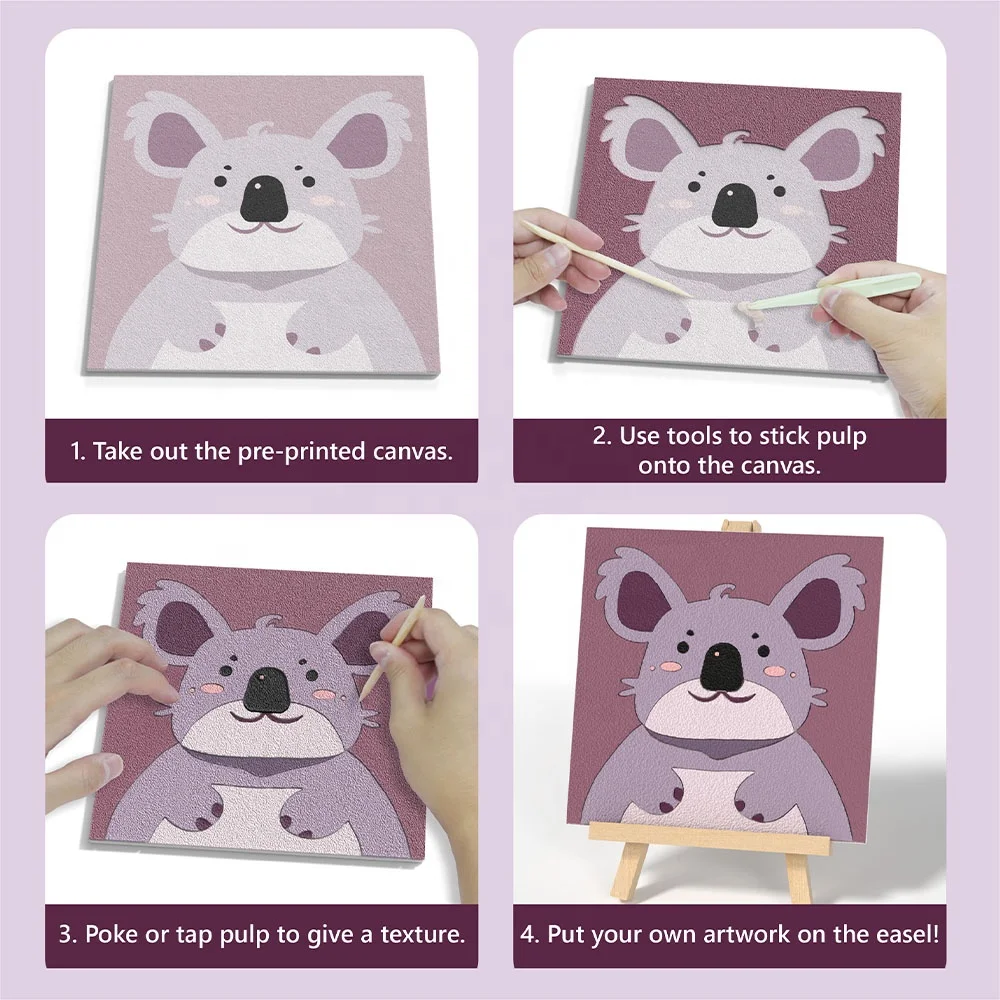 1. Take out the pre-printed canvas.

2. Use tools to stick pulp onto the canvas.

3. Poke or tap pulp to give a texture.

4. Put your own artwork on the easel!