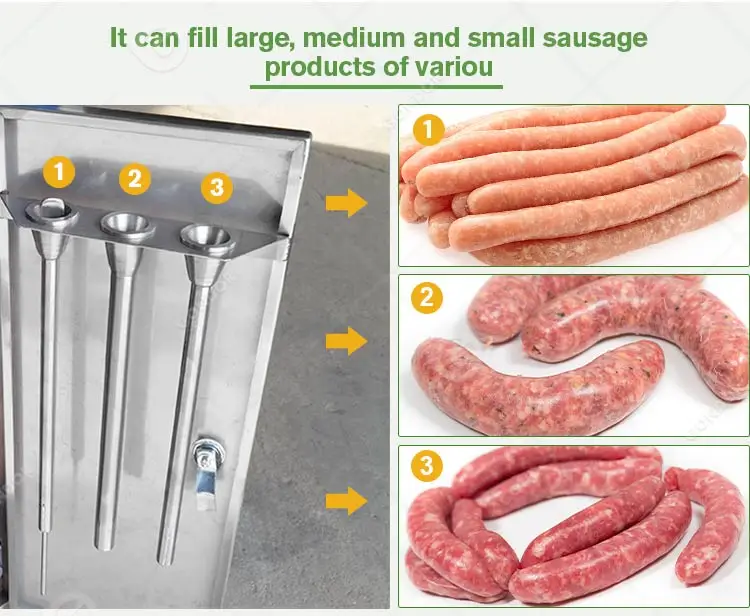 It can fill large, medium and small sausage products of variou

1
2
3

1

2

3