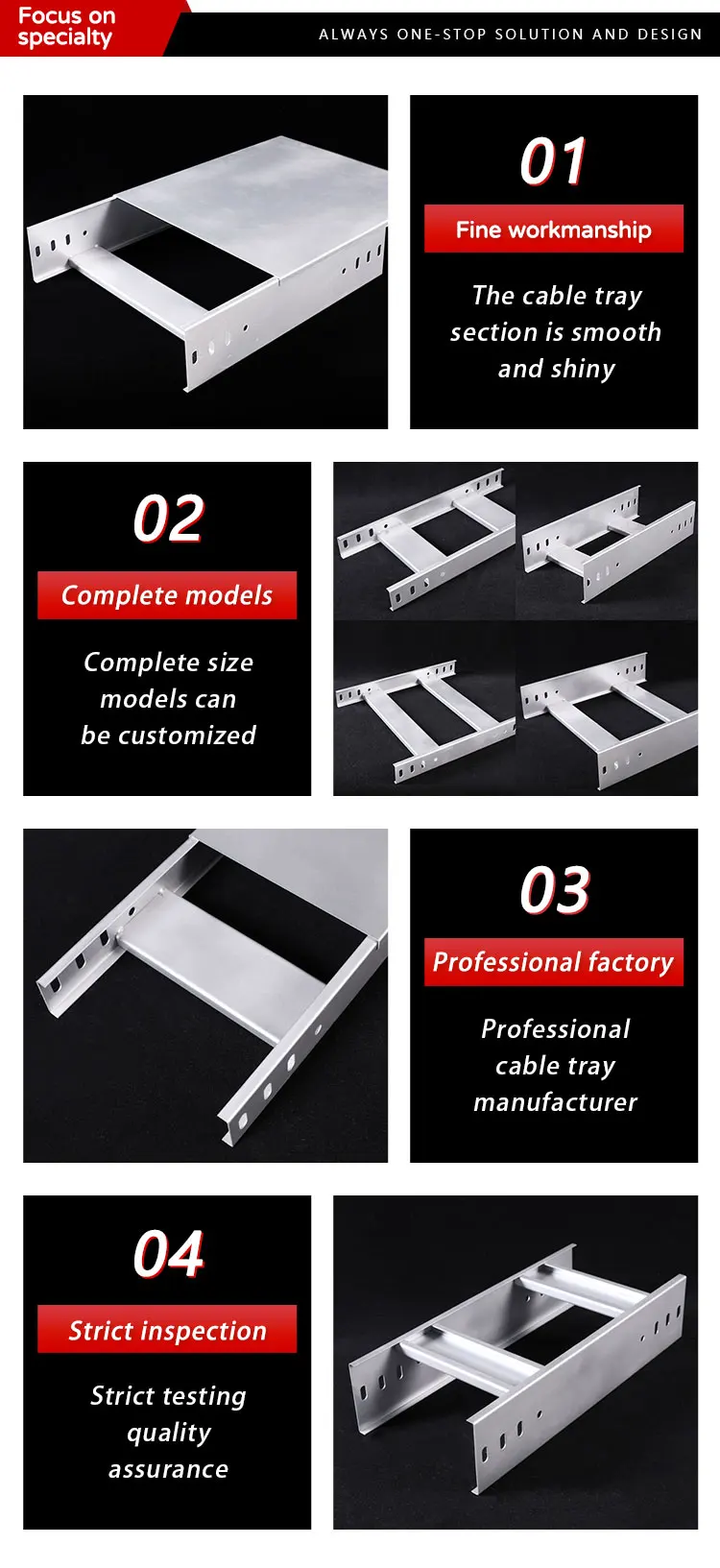 Focus on specialty

ALWAYS ONE-STOP SOLUTION AND DESIGN

01

Fine workmanship

The cable tray section is smooth and shiny

02

Complete models

Complete size models can be customized

03

Professional factory

Professional cable tray manufacturer

04

Strict inspection

Strict testing quality assurance