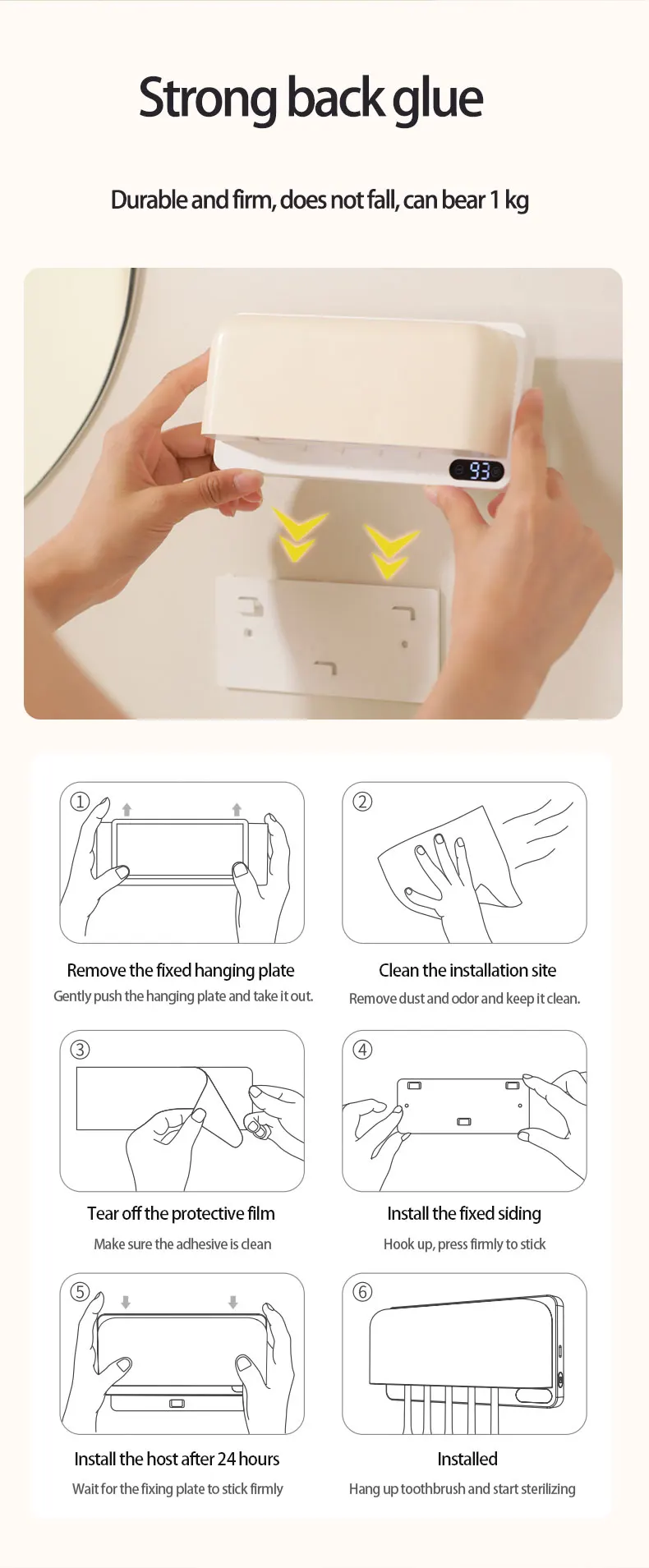 Strong back glue

Durable and firm, does not fall, can bear 1 kg

93

①

Remove the fixed hanging plate

Gently push the hanging plate and take it out.

②

Clean the installation site

Remove dust and odor and keep it clean.

③

Tear off the protective film

Make sure the adhesive is clean

④

Install the fixed siding

Hook up, press firmly to stick

⑤

Install the host after 24 hours

Wait for the fixing plate to stick firmly

⑥

Installed

Hang up toothbrush and start sterilizing