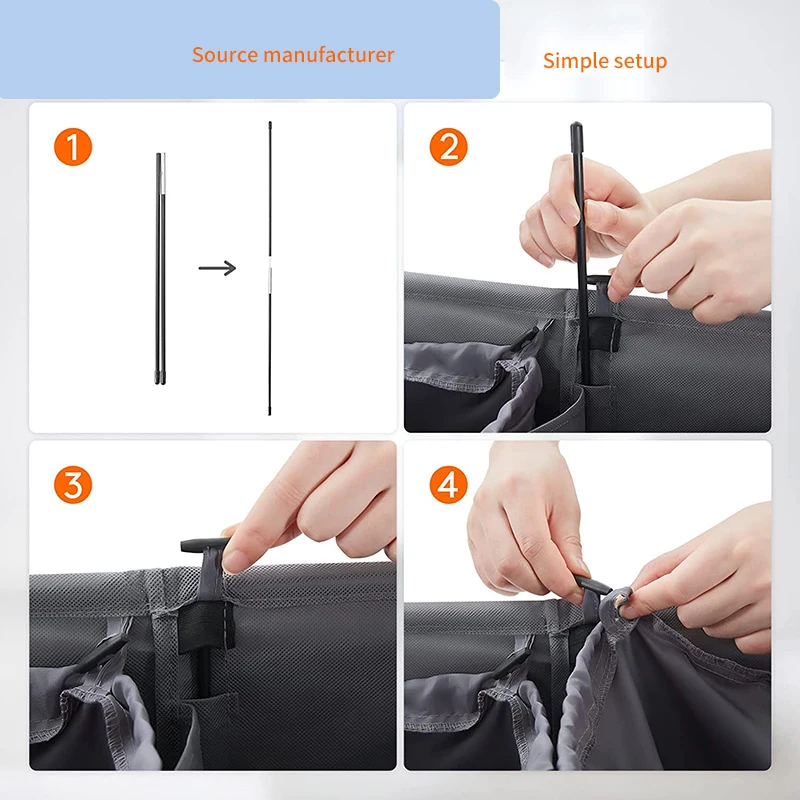 Source manufacturer

Simple setup

1

2

3

4